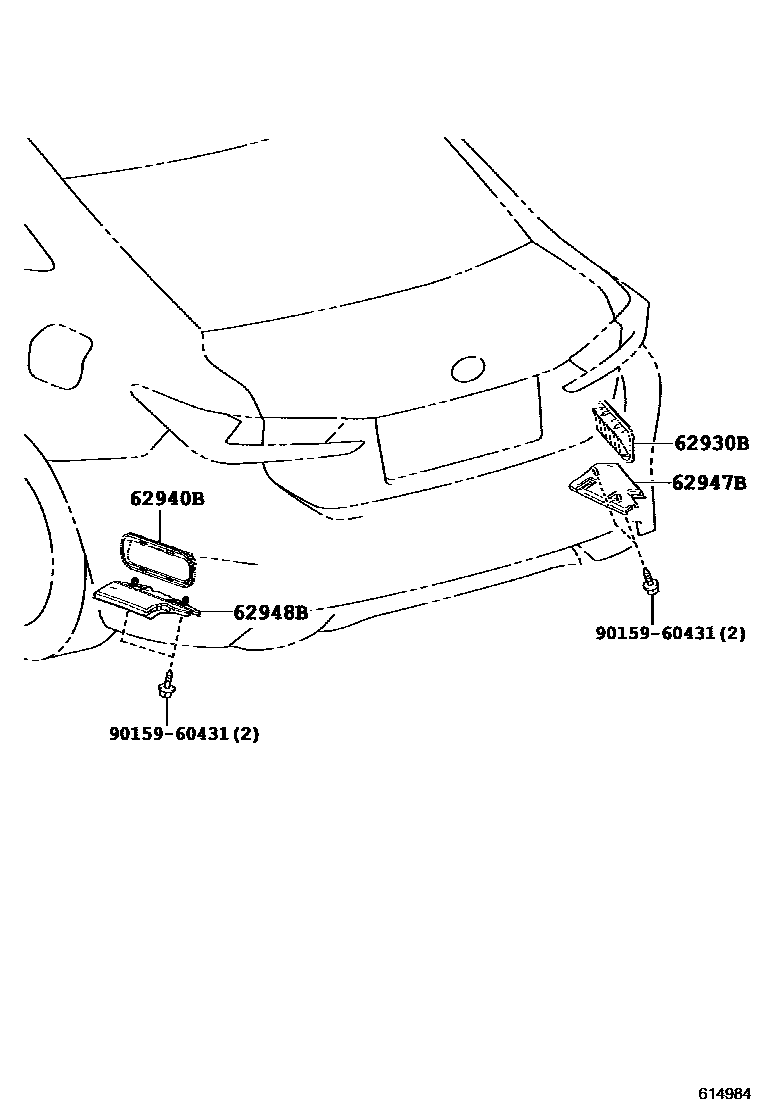 62930B
62947B
62940B
62948B
90159-60431(2)
90159-60431(2)
614984