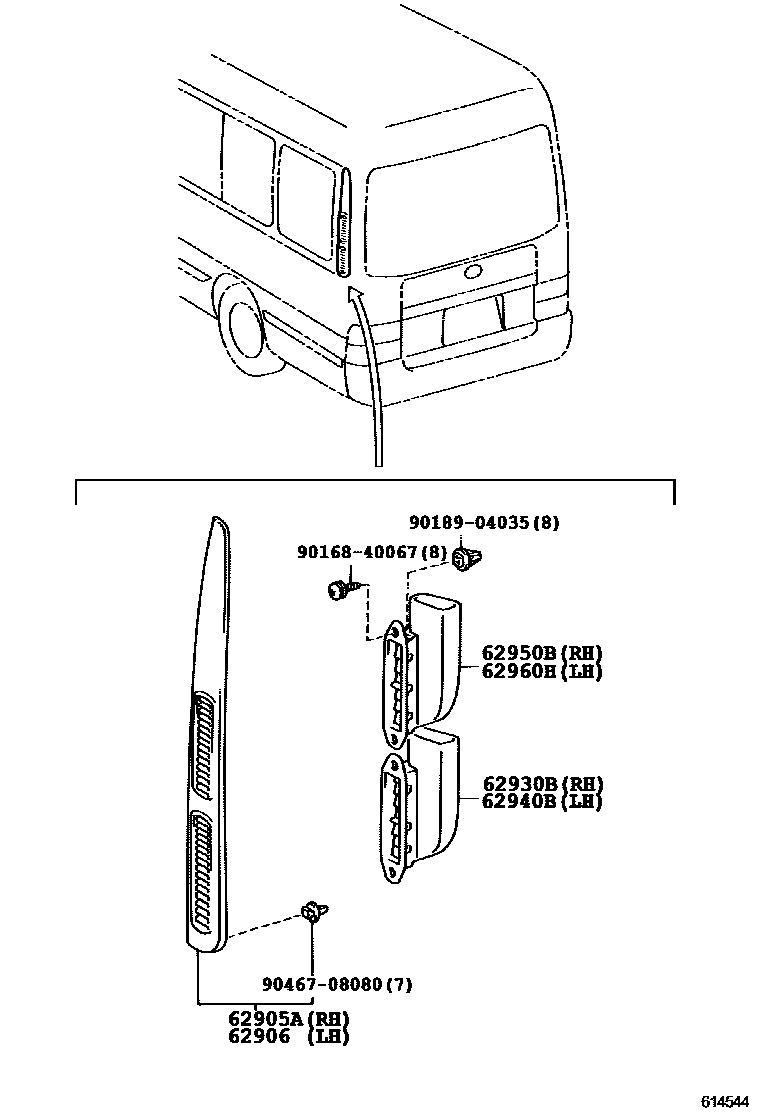 90189-04035(8)
90168-40067(8)
62950B(RH)
62960H(LH)
62930B(RH)
62940B(LH)
90467-08080(7)
62905A(RH)
62906 (LH)
614544