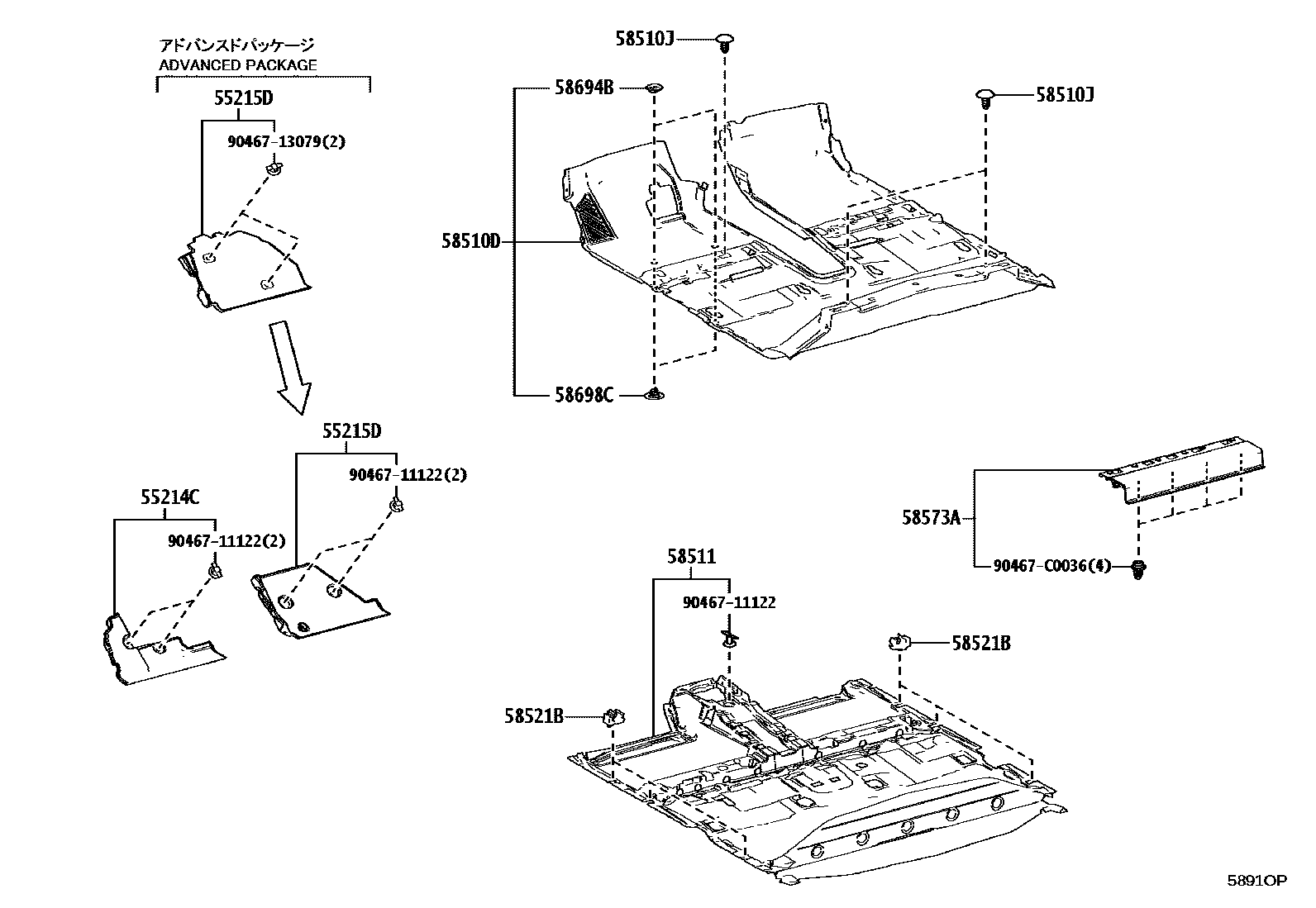 アドバンスドパッケージ
ADVANCED PACKAGE

55215D
90467-13079(2)

55215D
90467-11122(2)

55214C
90467-11122(2)

58510J
58694B
58510J
58510D
58698C

58573A
90467-C0036(4)

58511
90467-11122
58521B
58521B

5891OP