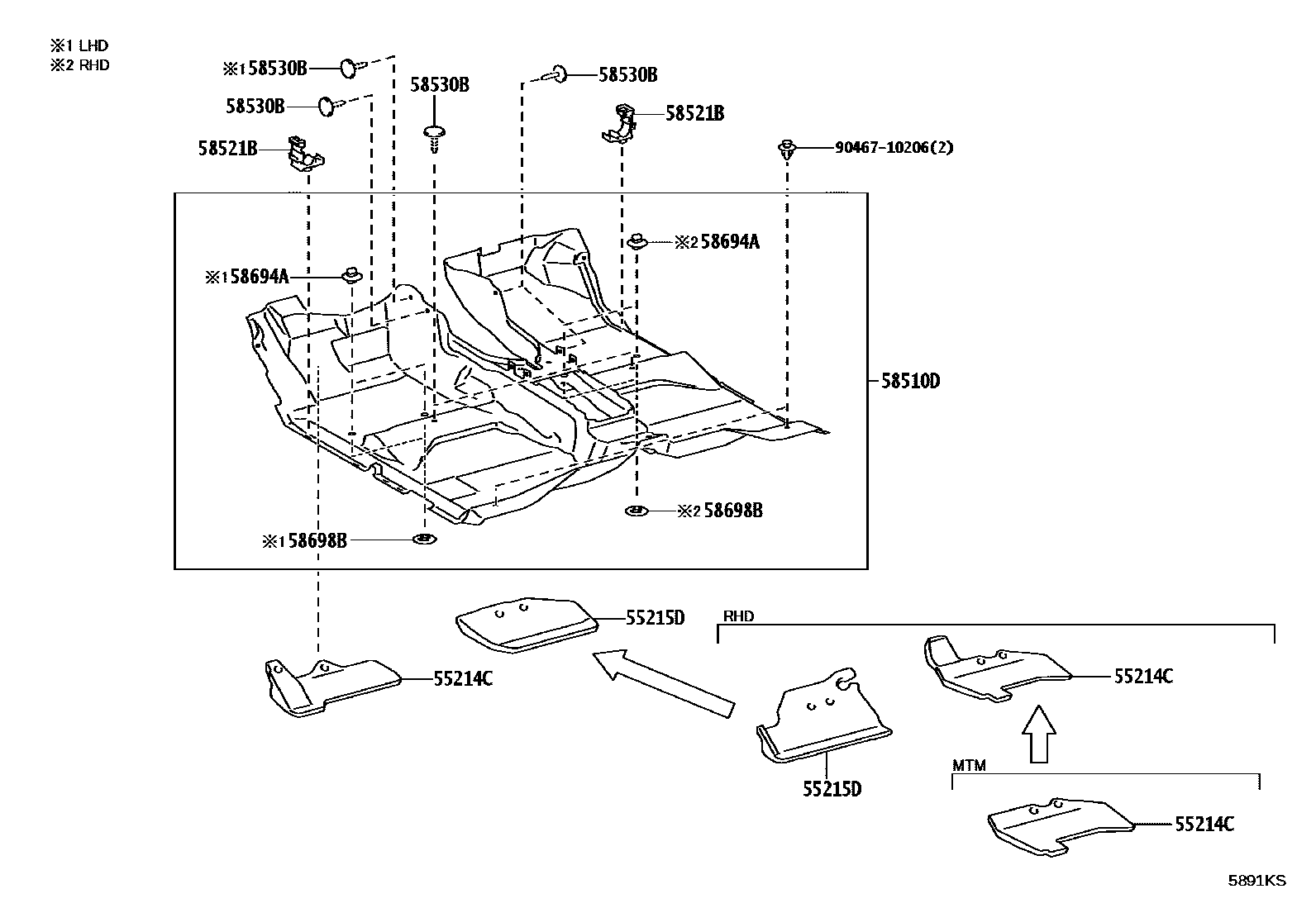 ※1 LHD
※2 RHD

※1 58530B
58530B
58530B
58530B
58521B
58521B
90467-10206(2)
※2 58694A
※1 58694A
58510D
※2 58698B
※1 58698B
55215D
RHD
55214C
55214C
55215D
MTM
55214C
5891KS