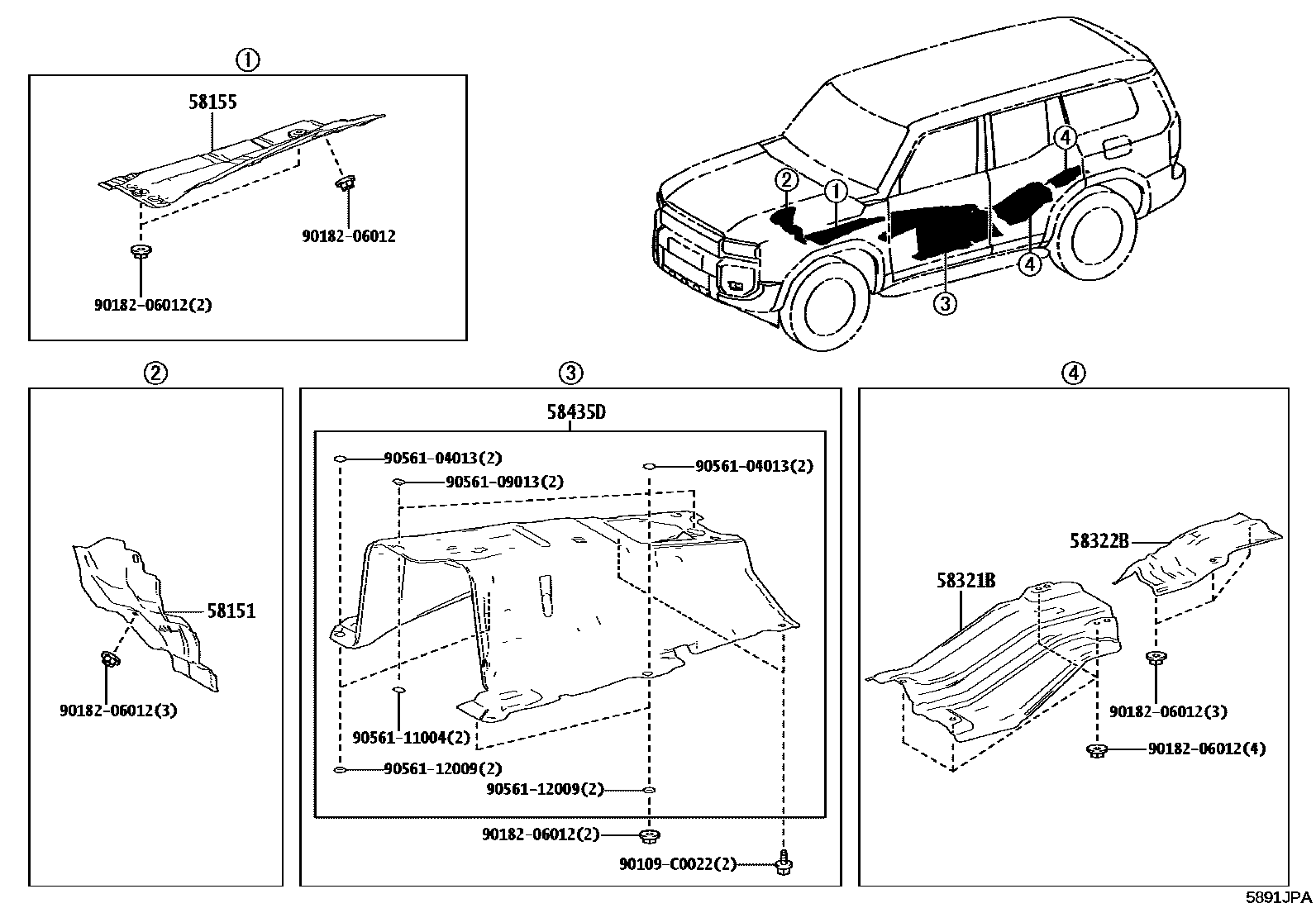 ①
58155
90182-06012
90182-06012(2)

②
①
④
④
③

②
58151
90182-06012(3)

③
58435D
90561-04013(2)
90561-09013(2)
90561-04013(2)
90561-11004(2)
90561-12009(2)
90561-12009(2)
90182-06012(2)
90109-C0022(2)

④
58322B
58321B
90182-06012(3)
90182-06012(4)

5891JPA