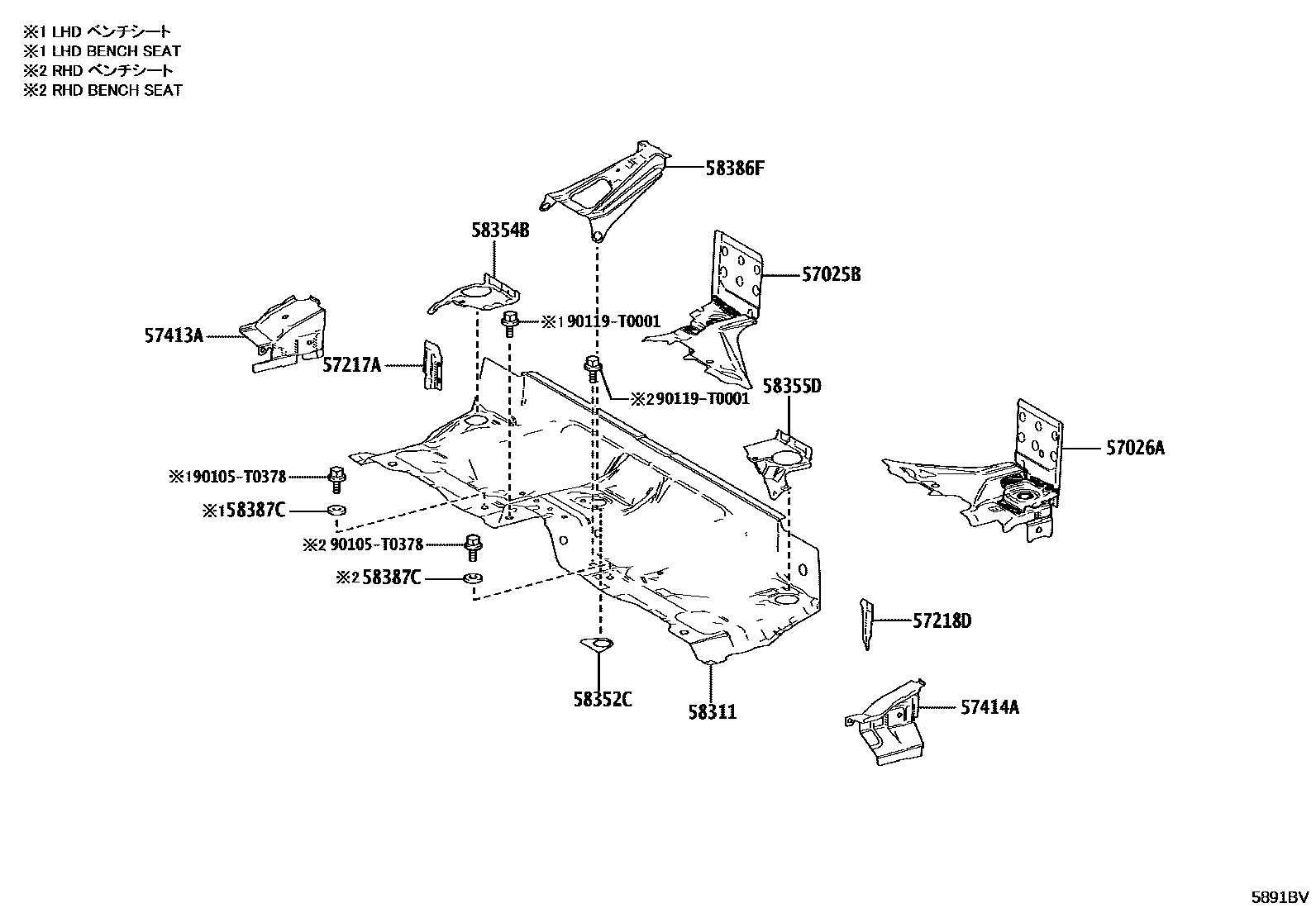 ※1 LHD ベンチシート
※1 LHD BENCH SEAT
※2 RHD ベンチシート
※2 RHD BENCH SEAT

58386F
58354B
57025B
57413A
※1 90119-T0001
57217A
※2 90119-T0001
58355D
57026A
※1 90105-T0378
※1 58387C
※2 90105-T0378
※2 58387C
57218D
58352C
58311
57414A

5891BV