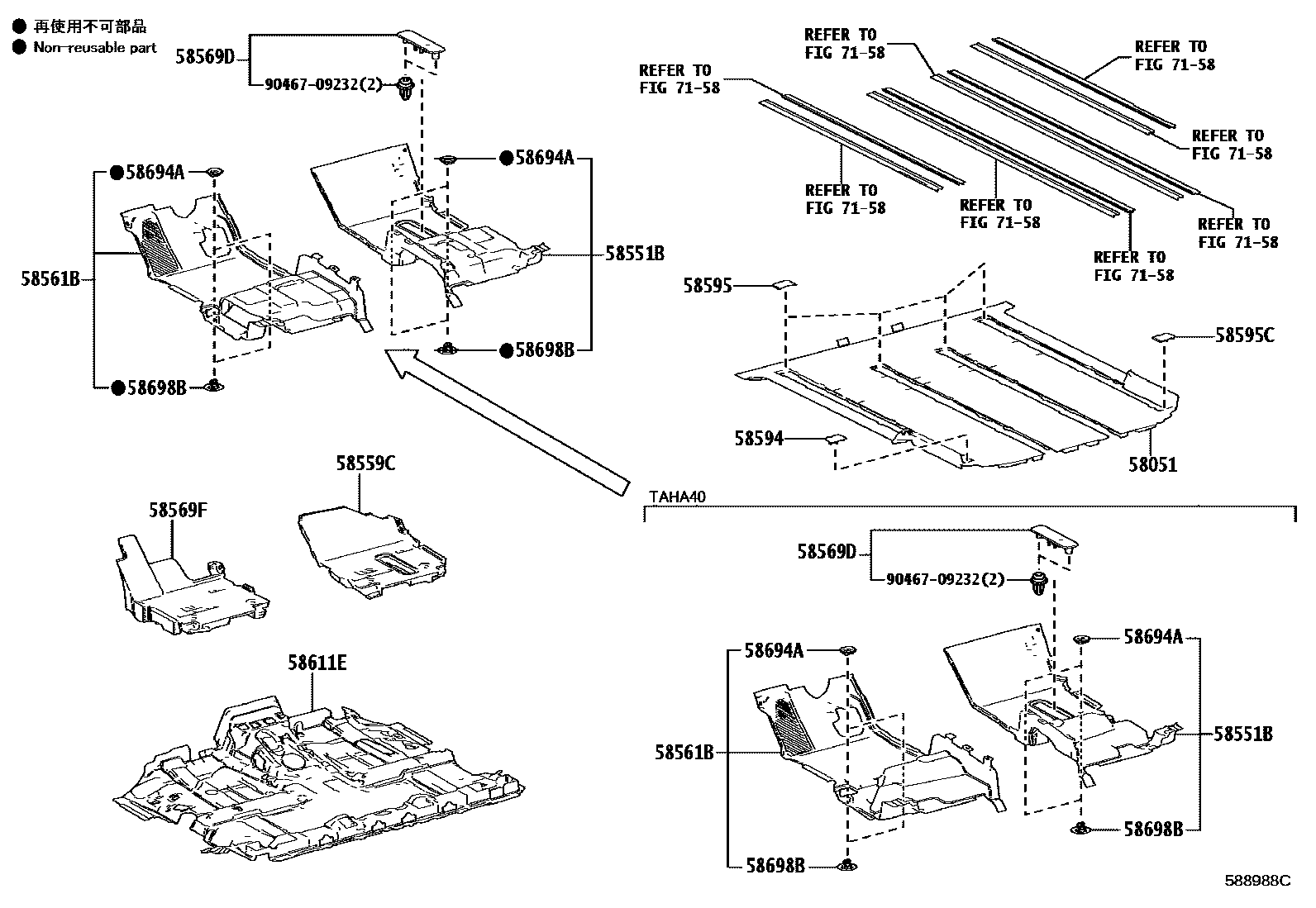 ● 再使用不可部品
● Non-reusable part

58569D
90467-09232(2)
●58694A
●58694A
58561B
58551B
●58698B
●58698B

REFER TO FIG 71-58
REFER TO FIG 71-58
REFER TO FIG 71-58
REFER TO FIG 71-58
REFER TO FIG 71-58
REFER TO FIG 71-58
REFER TO FIG 71-58
REFER TO FIG 71-58

58595
58595C
58594
58051

58559C
58569F
58611E

TAHA40
58569D
90467-09232(2)
58694A
58694A
58561B
58551B
58698B
58698B

588988C