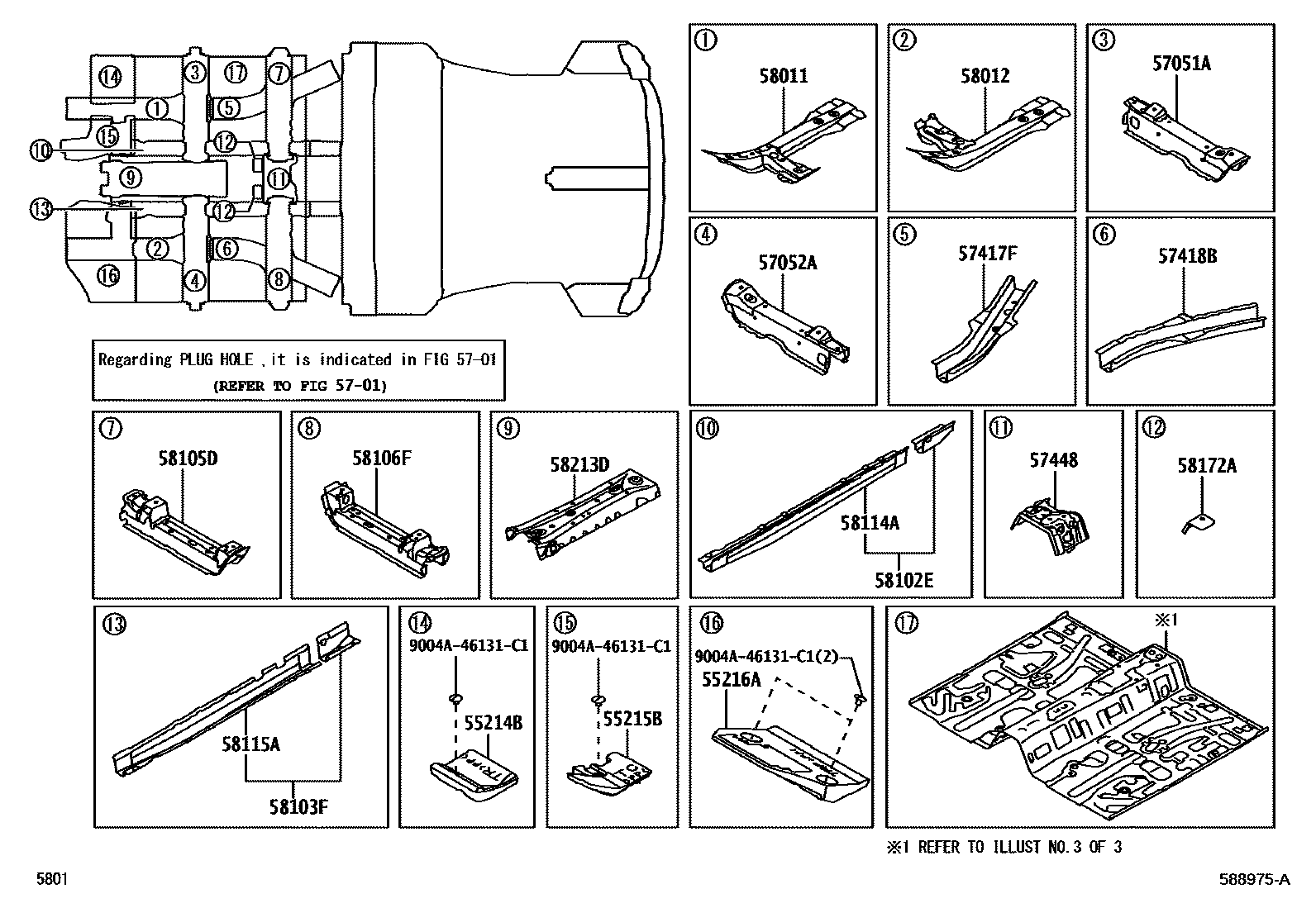 ⑭ ③ ⑰ ⑦
① ⑤
⑮ ⑫
⑩
⑨ ⑪
⑬ ⑫
② ⑥
⑯ ④ ⑧

Regarding PLUG HOLE , it is indicated in FIG 57-01
(REFER TO FIG 57-01)

① 58011

② 58012

③ 57051A

④ 57052A

⑤ 57417F

⑥ 57418B

⑦ 58105D

⑧ 58106F

⑨ 58213D

⑩ 58114A 58102E

⑪ 57448

⑫ 58172A

⑬ 58115A 58103F

⑭ 9004A-46131-C1 55214B

⑮ 9004A-46131-C1 55215B

⑯ 9004A-46131-C1(2) 55216A

⑰ ※1

※1 REFER TO ILLUST NO.3 OF 3

5801

588975-A