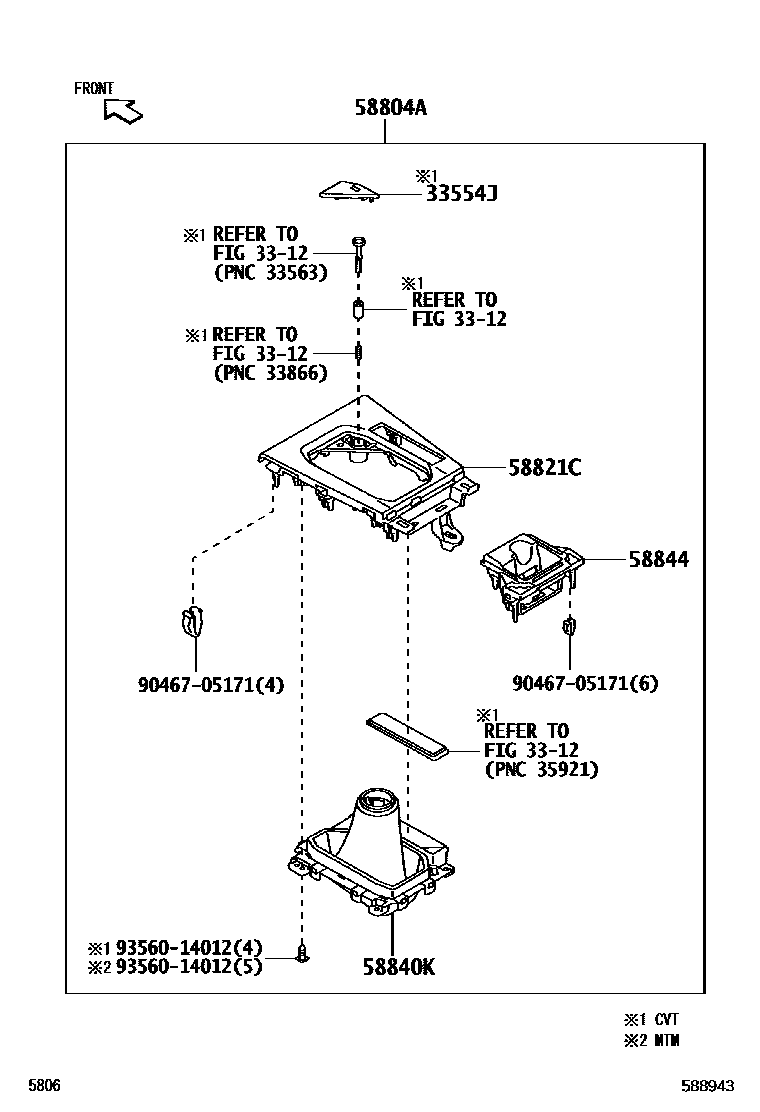 FRONT

58804A

※1
33554J

※1 REFER TO
FIG 33-12
(PNC 33563)

※1
REFER TO
FIG 33-12

※1 REFER TO
FIG 33-12
(PNC 33866)

58821C

58844

90467-05171(4)

90467-05171(6)

※1
REFER TO
FIG 33-12
(PNC 35921)

※1 93560-14012(4)
※2 93560-14012(5)

58840K

※1 CVT
※2 MTM

5806

588943