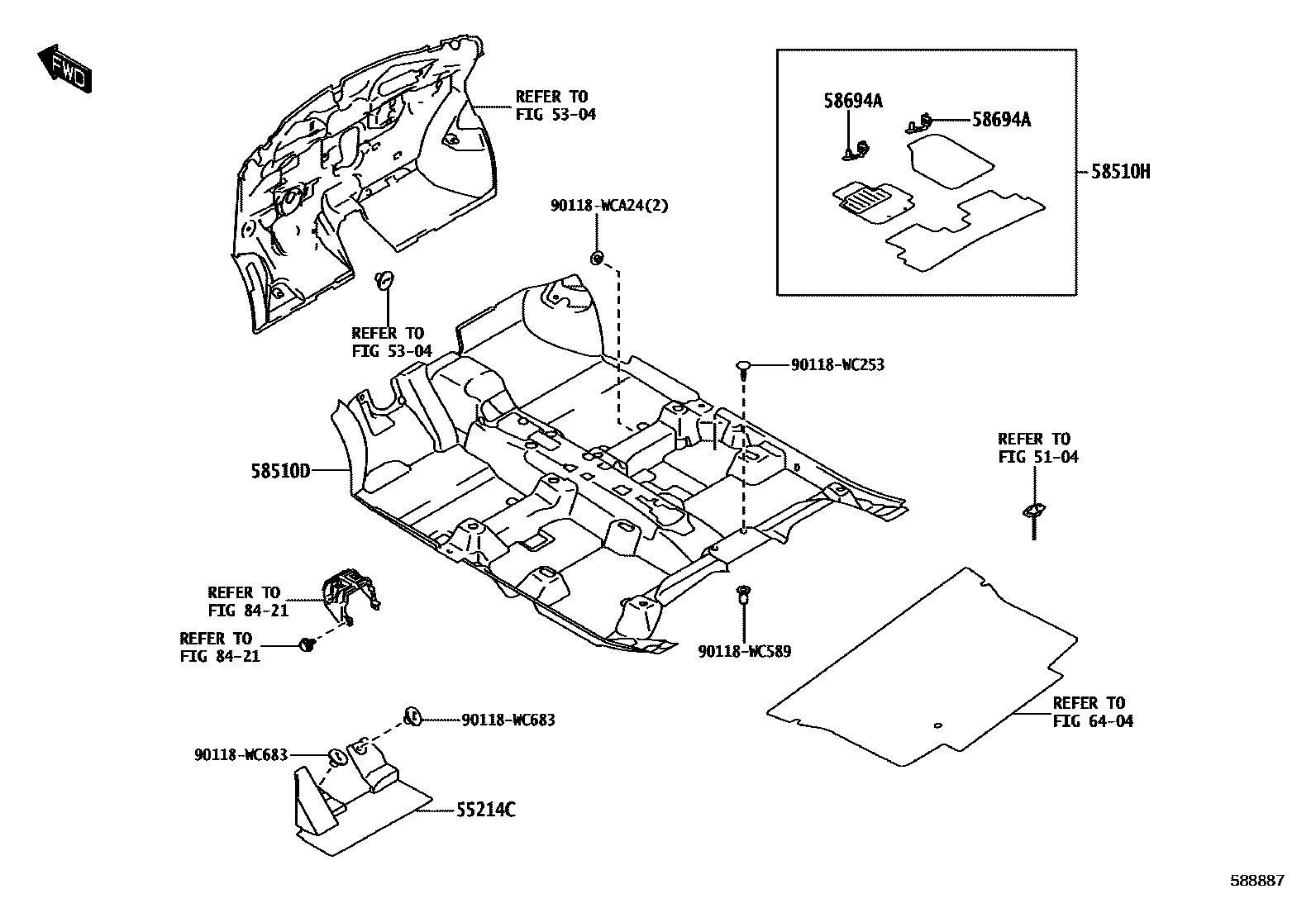 FWD

REFER TO
FIG 53-04

58694A

58694A

58510H

90118-WCA24(2)

REFER TO
FIG 53-04

90118-WC253

REFER TO
FIG 51-04

58510D

REFER TO
FIG 84-21

REFER TO
FIG 84-21

90118-WC589

90118-WC683

90118-WC683

REFER TO
FIG 64-04

55214C

588887