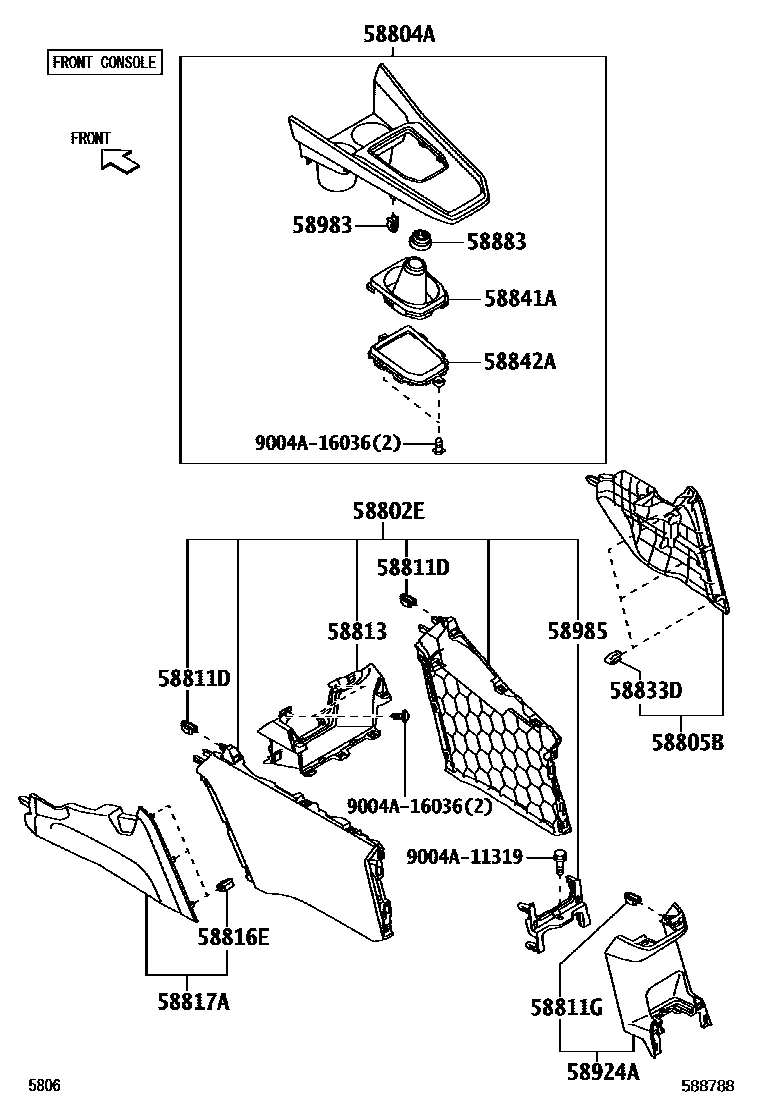 FRONT CONSOLE

FRONT

58804A

58983

58883

58841A

58842A

9004A-16036(2)

58802E

58811D

58813

58985

58811D

58833D

58805B

9004A-16036(2)

9004A-11319

58816E

58817A

58811G

58924A

5806

588788