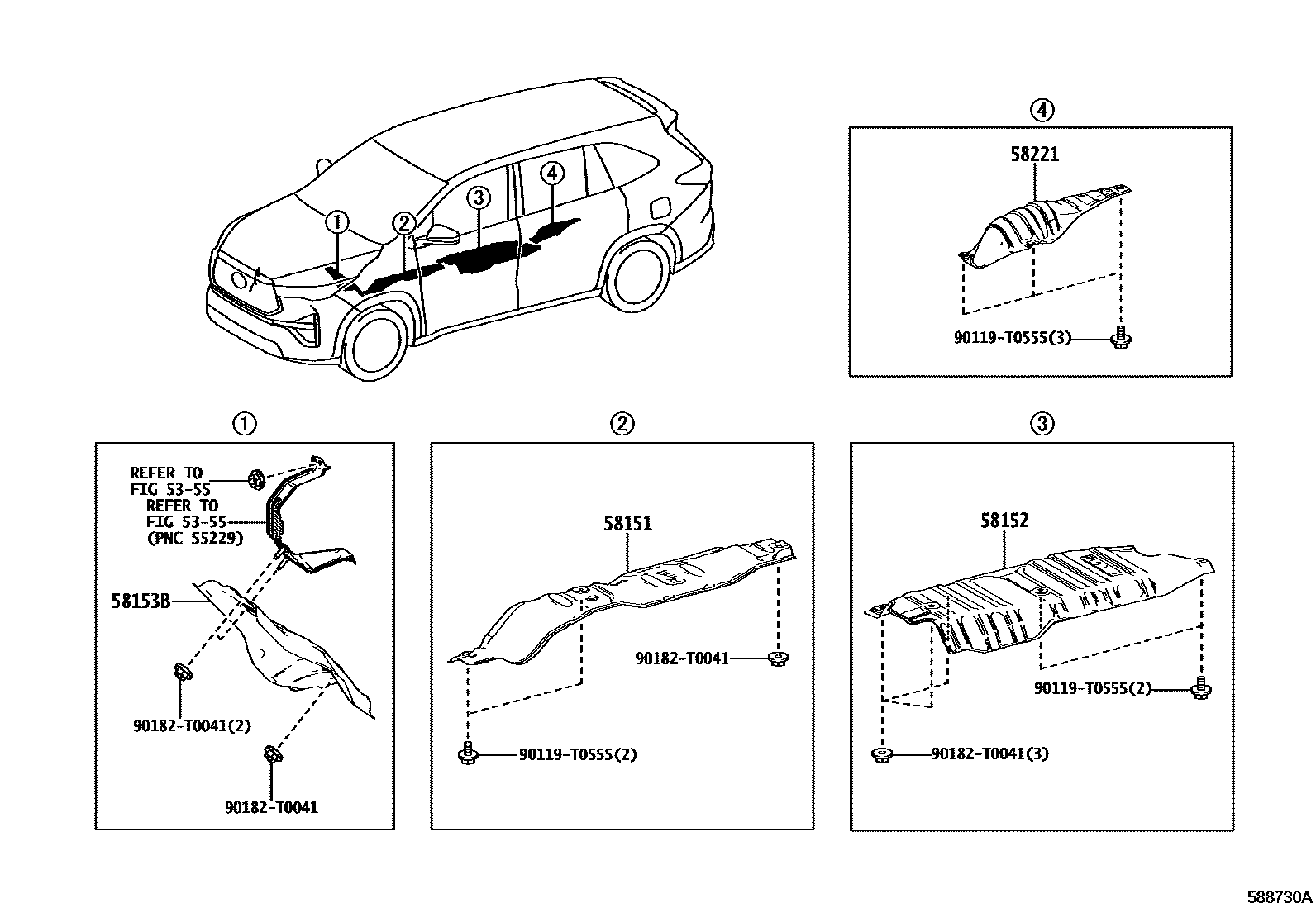 ①
②
③
④

④
58221
90119-T0555(3)

①
REFER TO
FIG 53-55
REFER TO
FIG 53-55
(PNC 55229)
58153B
90182-T0041(2)
90182-T0041

②
58151
90182-T0041
90119-T0555(2)

③
58152
90119-T0555(2)
90182-T0041(3)

588730A