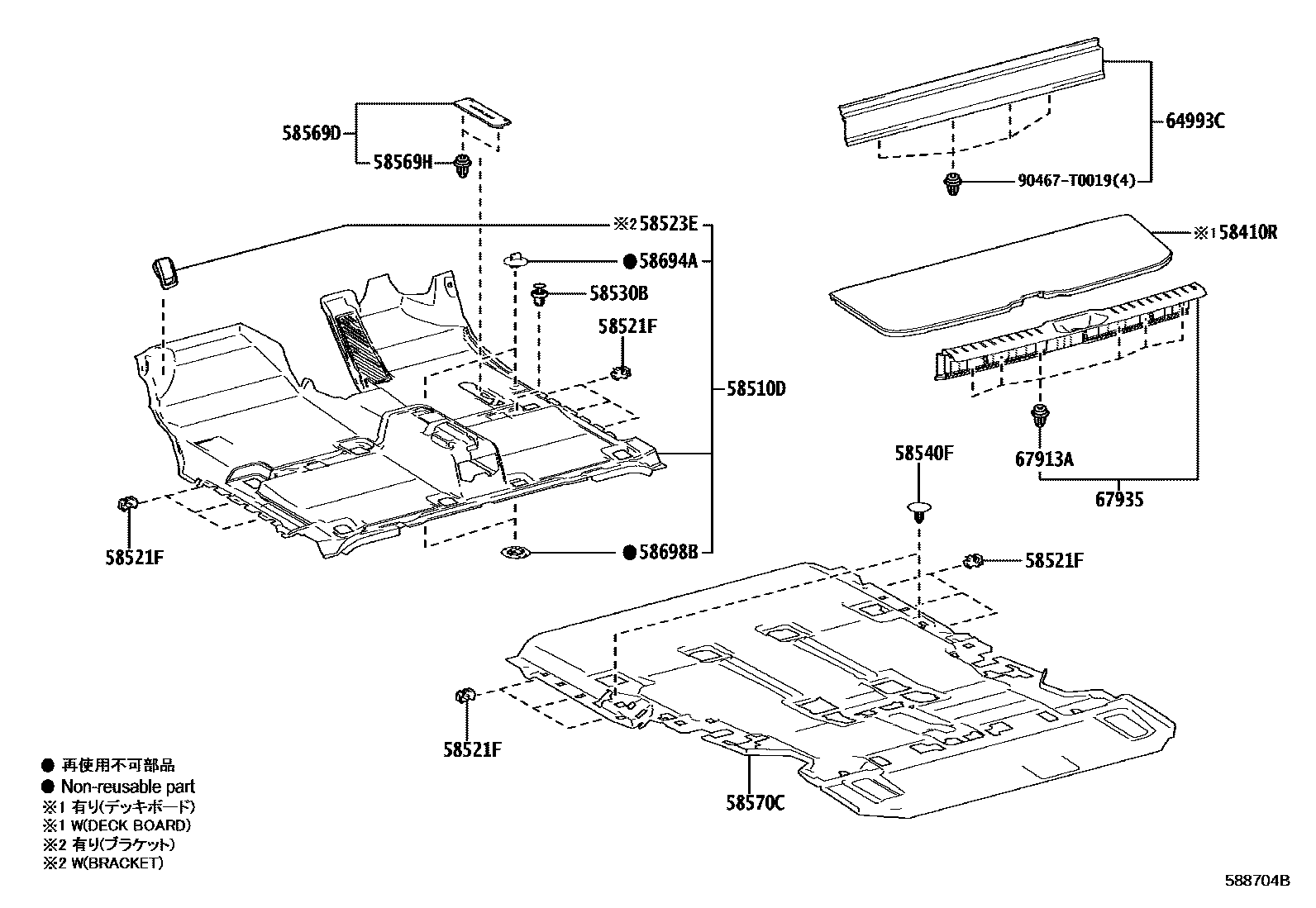 58569D
58569H
※2 58523E
●58694A
58530B
58521F
58510D
58521F
●58698B
64993C
90467-T0019(4)
※1 58410R
67913A
67935
58540F
58521F
58521F
58570C
● 再使用不可部品
● Non-reusable part
※1 有り(デッキボード)
※1 W(DECK BOARD)
※2 有り(ブラケット)
※2 W(BRACKET)
588704B