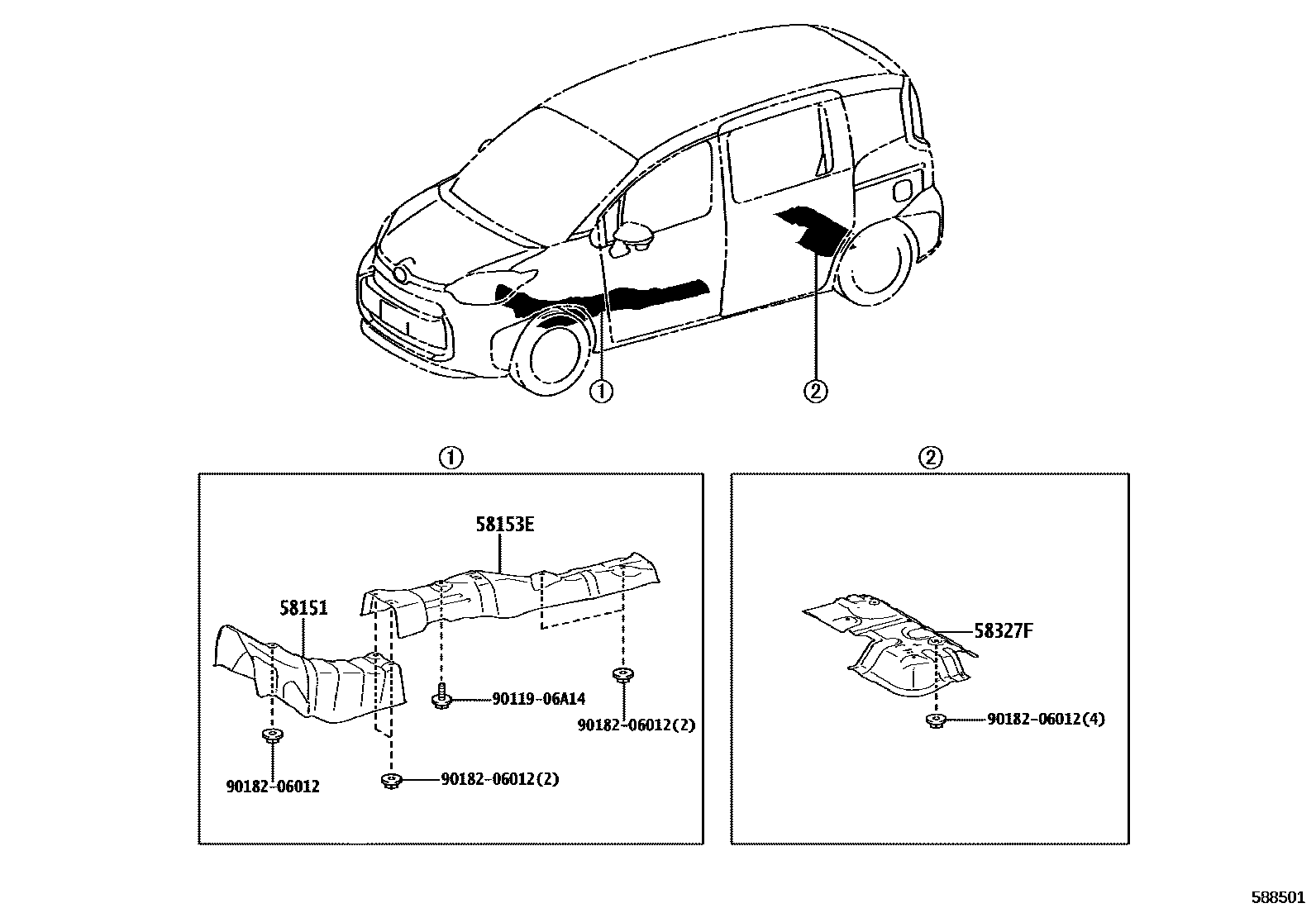 ①
②

①
58153E
58151
90119-06A14
90182-06012(2)
90182-06012
90182-06012(2)

②
58327F
90182-06012(4)

588501