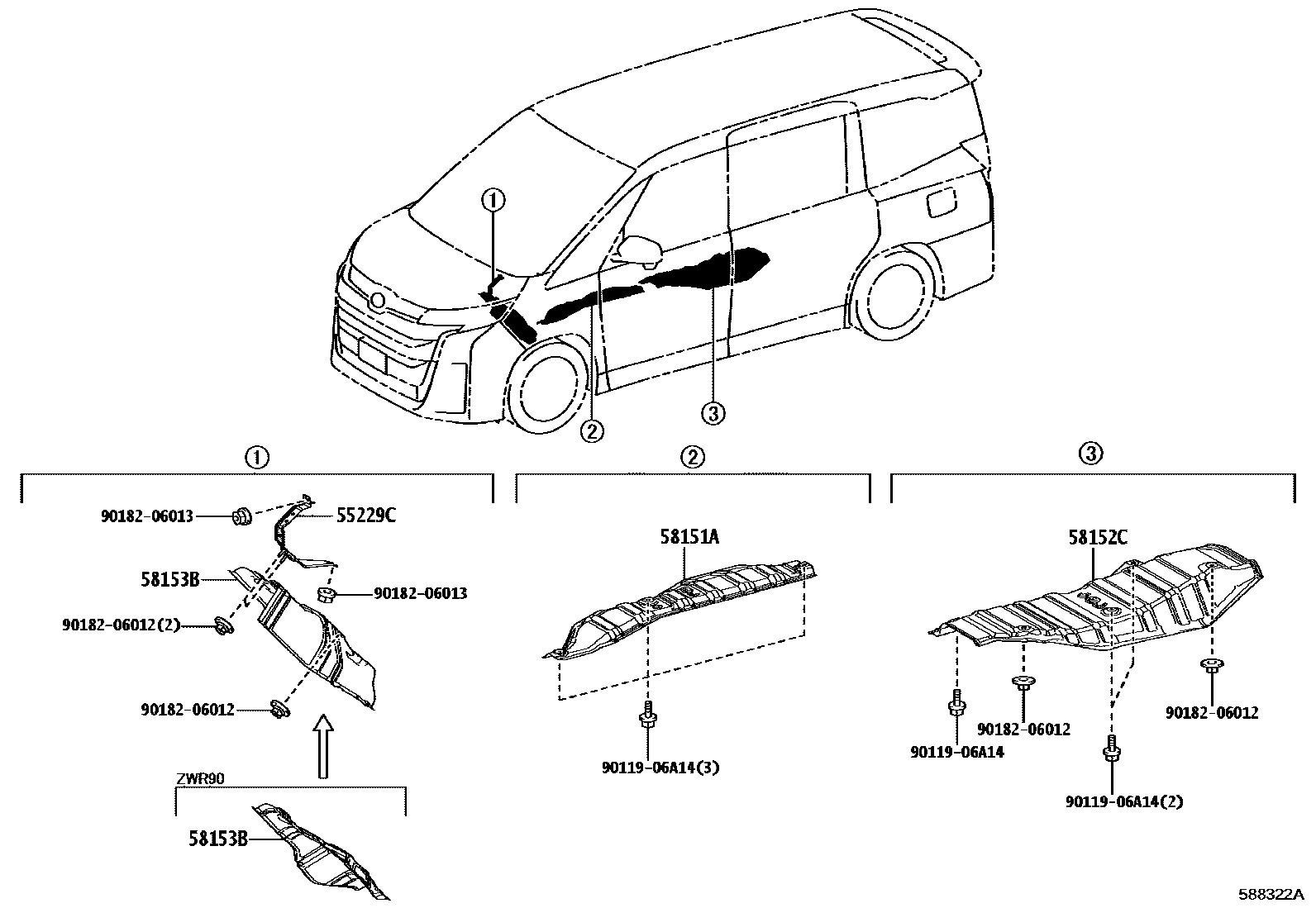 ①
②
③

①
90182-06013
55229C
58153B
90182-06013
90182-06012(2)
90182-06012
ZWR90
58153B

②
58151A
90119-06A14(3)

③
58152C
90182-06012
90182-06012
90119-06A14
90119-06A14(2)

588322A