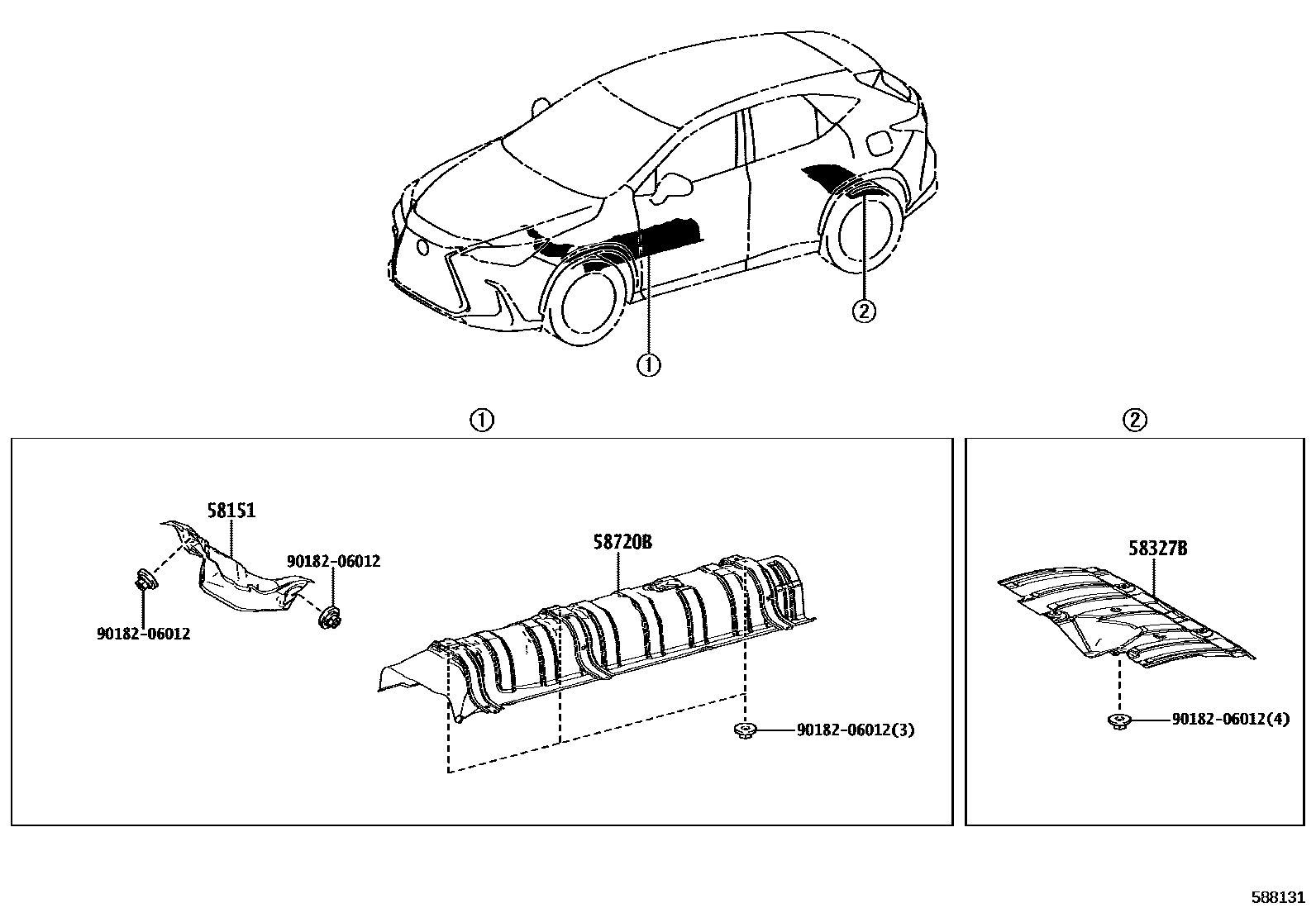 ②

①

①

②

58151

90182-06012

90182-06012

58720B

90182-06012(3)

58327B

90182-06012(4)

588131