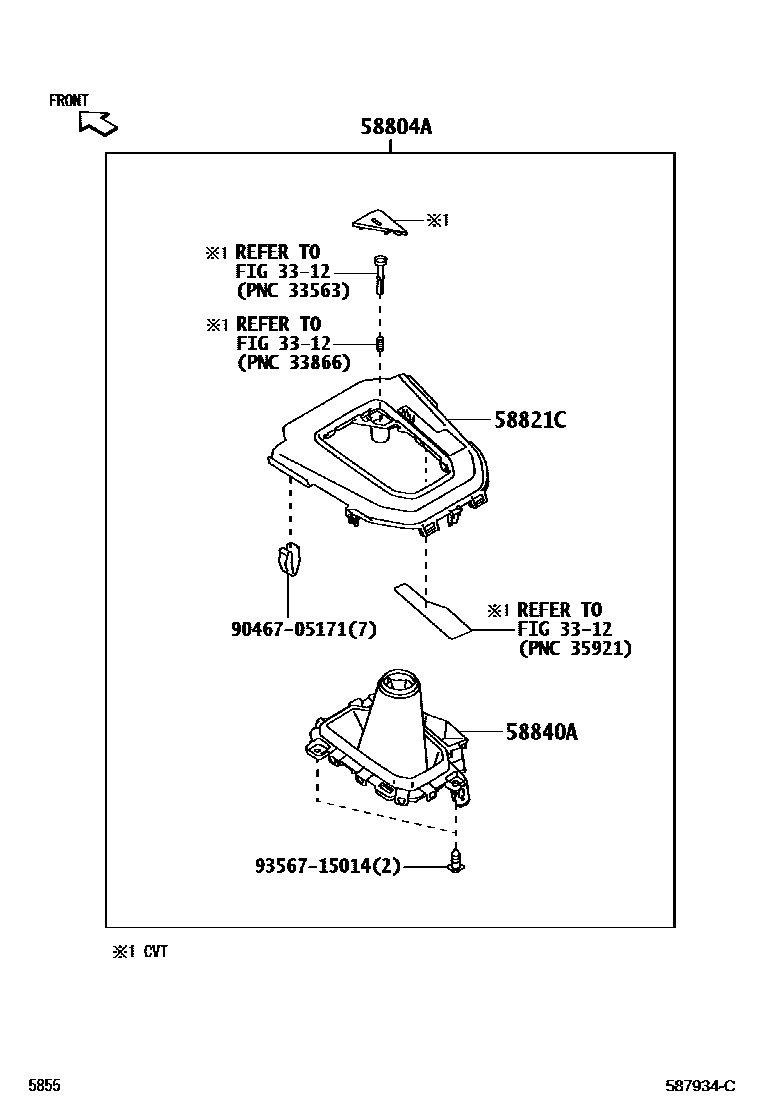 FRONT

58804A

※1

※1 REFER TO
FIG 33-12
(PNC 33563)

※1 REFER TO
FIG 33-12
(PNC 33866)

58821C

90467-05171(7)

※1 REFER TO
FIG 33-12
(PNC 35921)

58840A

93567-15014(2)

※1 CVT

5855

587934-C