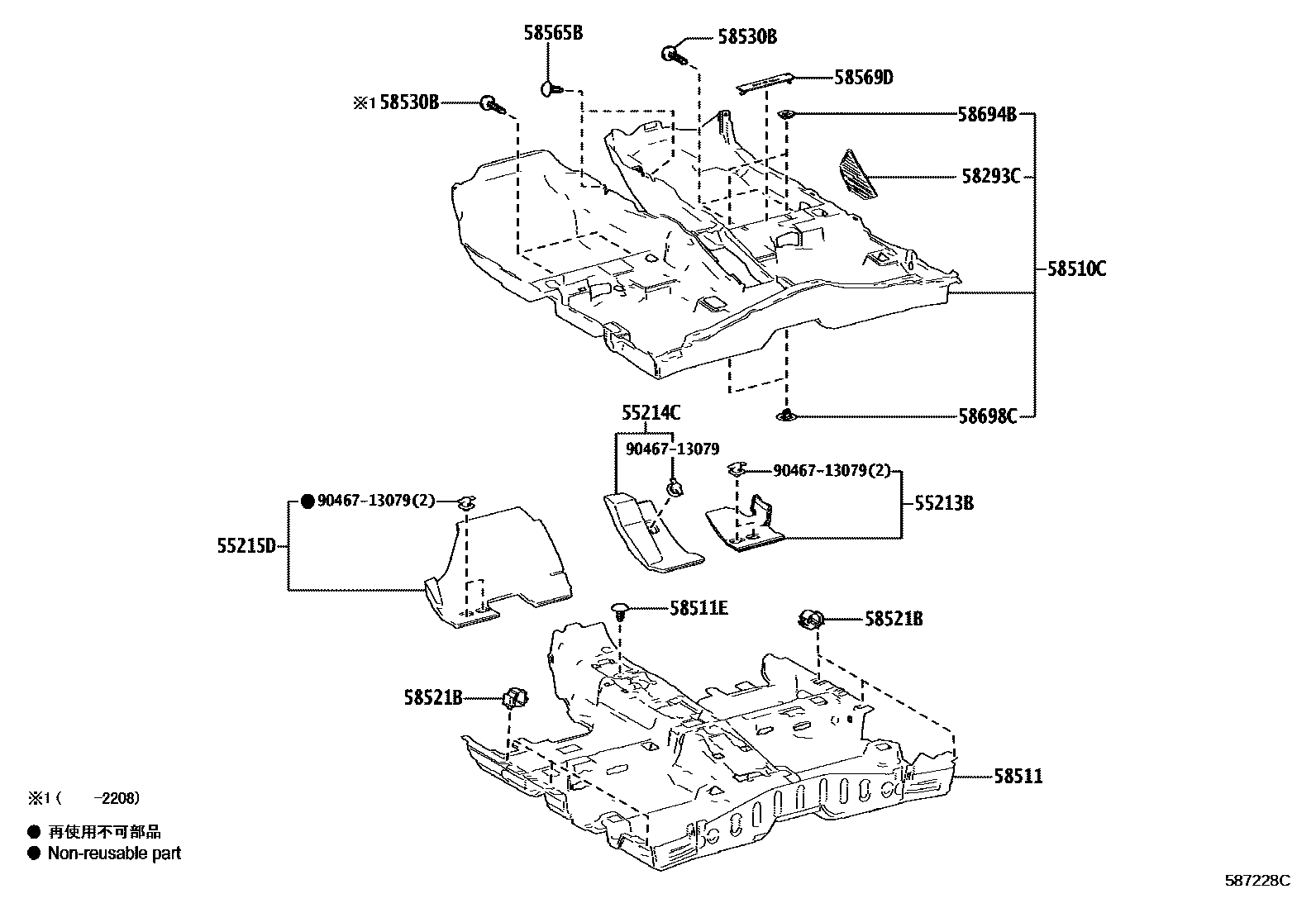 58565B
58530B
58569D
※1 58530B
58694B
58293C
58510C
58698C
55214C
90467-13079
90467-13079(2)
55213B
● 90467-13079(2)
55215D
58511E
58521B
58521B
58511

※1 (　　-2208)

● 再使用不可部品
● Non-reusable part

587228C