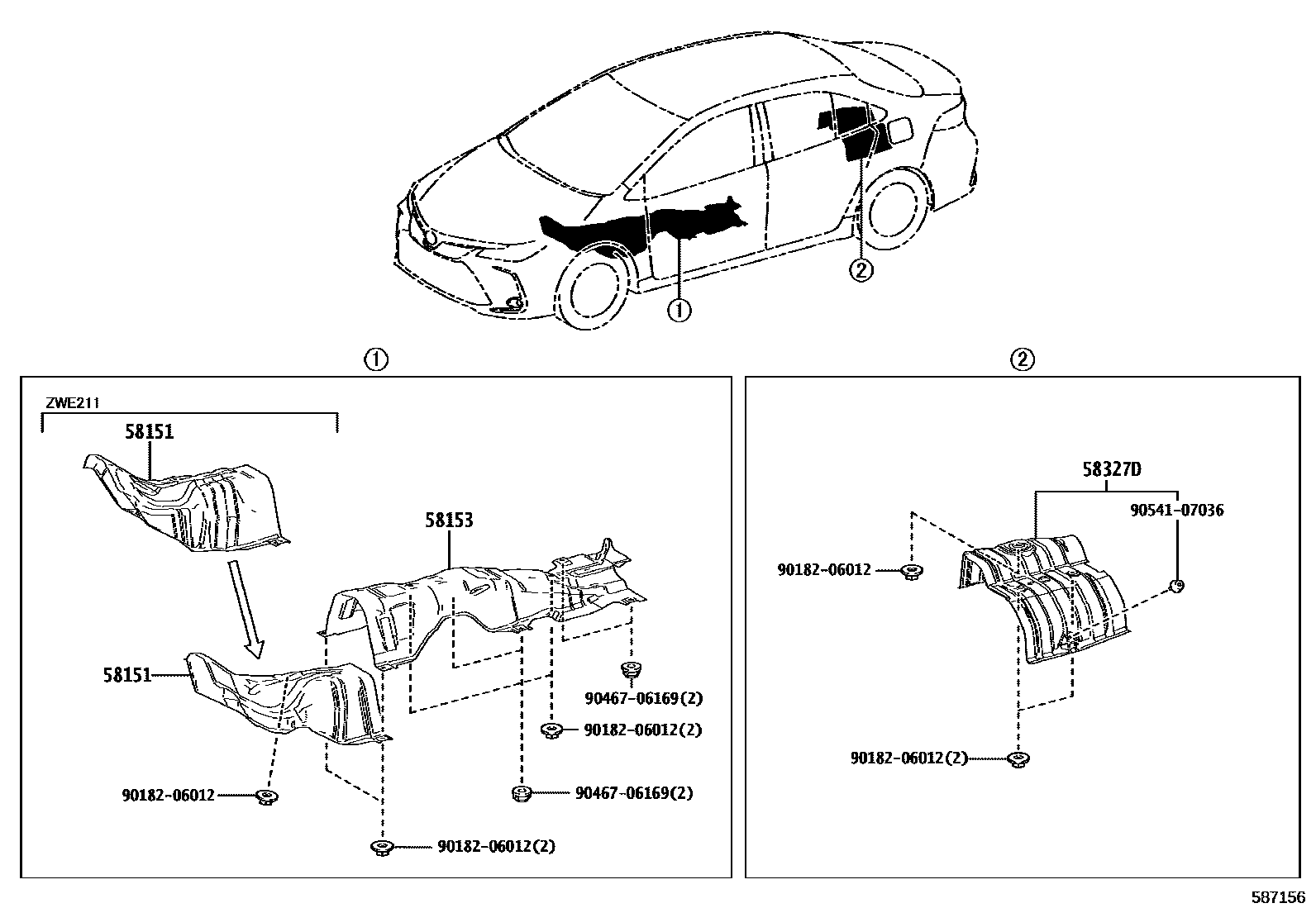 ②

①

①

②

ZWE211

58151

58153

58151

90467-06169(2)

90182-06012(2)

90182-06012

90467-06169(2)

90182-06012(2)

58327D

90541-07036

90182-06012

90182-06012(2)

587156