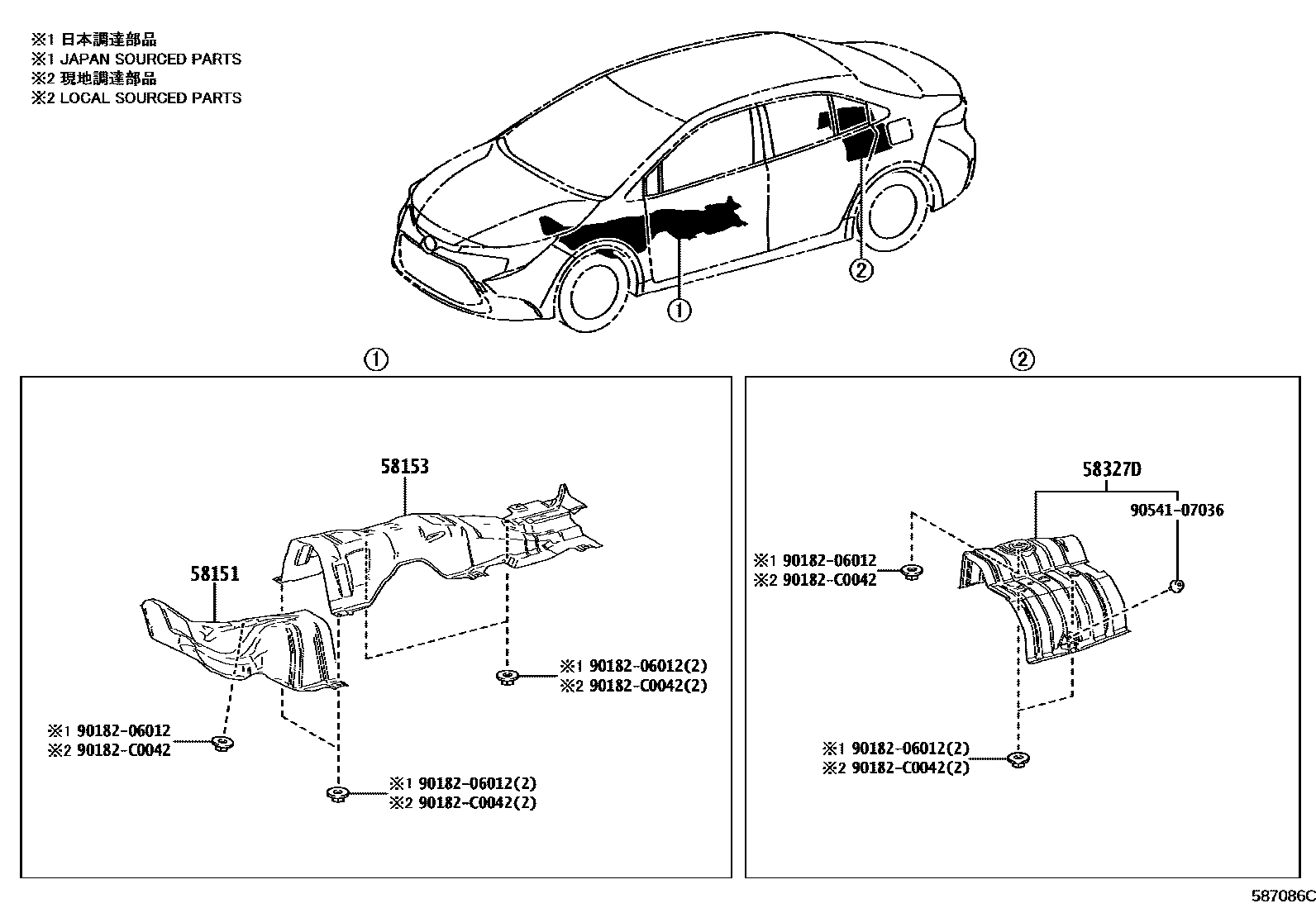 ※1 日本調達部品
※1 JAPAN SOURCED PARTS
※2 現地調達部品
※2 LOCAL SOURCED PARTS

①

②

①

58153

58151

※1 90182-06012(2)
※2 90182-C0042(2)

※1 90182-06012
※2 90182-C0042

※1 90182-06012(2)
※2 90182-C0042(2)

②

58327D

90541-07036

※1 90182-06012
※2 90182-C0042

※1 90182-06012(2)
※2 90182-C0042(2)

587086C