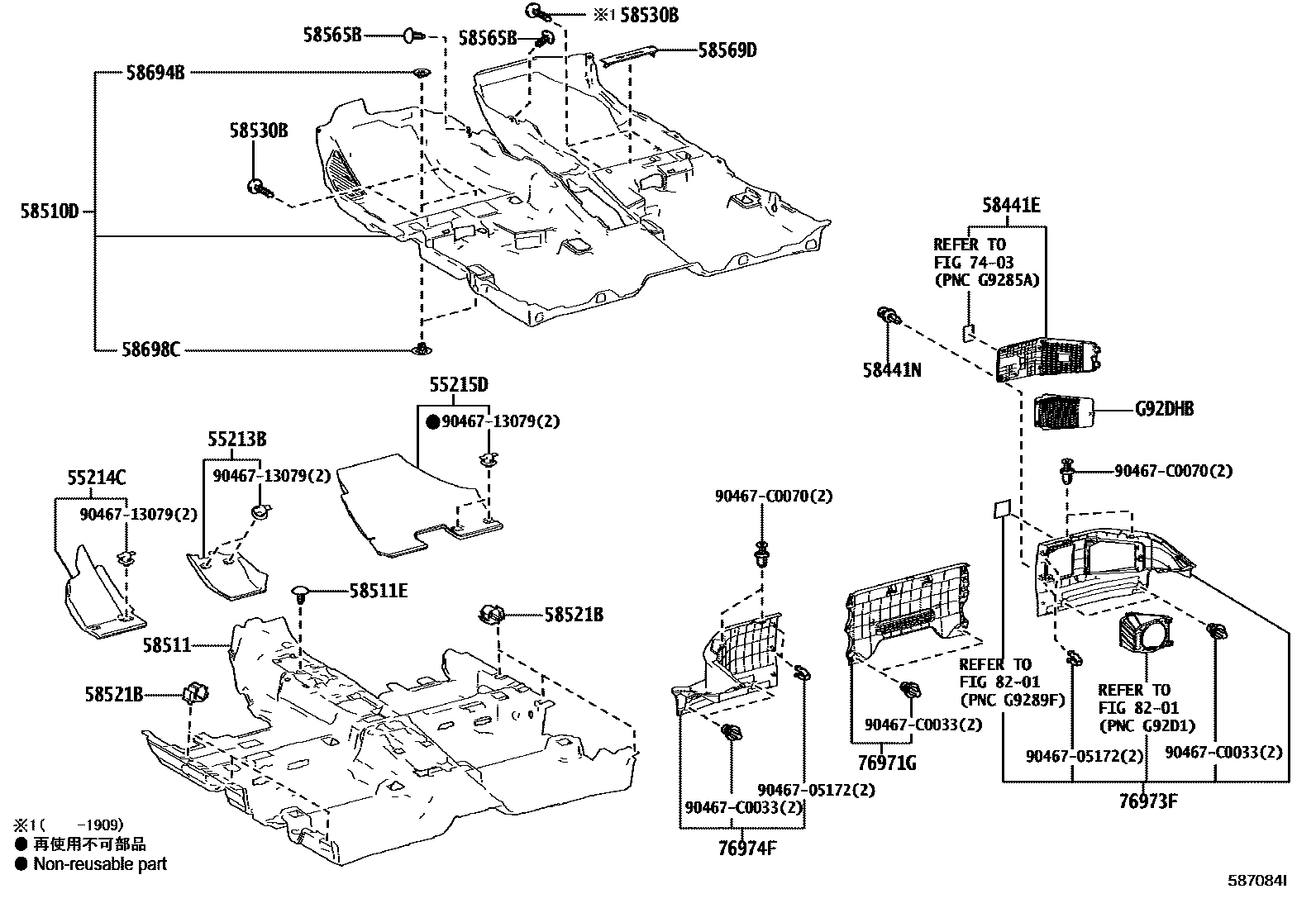 ※1 58530B
58565B
58565B
58569D
58694B
58530B
58510D
58698C
58441E
REFER TO
FIG 74-03
(PNC G9285A)
58441N
G92DHB
55215D
● 90467-13079(2)
55213B
90467-13079(2)
55214C
90467-13079(2)
90467-C0070(2)
90467-C0070(2)
58511E
58521B
58511
58521B
REFER TO
FIG 82-01
(PNC G9289F)
REFER TO
FIG 82-01
(PNC G92D1)
90467-C0033(2)
76971G
90467-05172(2)
90467-C0033(2)
90467-05172(2)
90467-C0033(2)
76973F
76974F
※1(     -1909)
● 再使用不可部品
● Non-reusable part
587084I