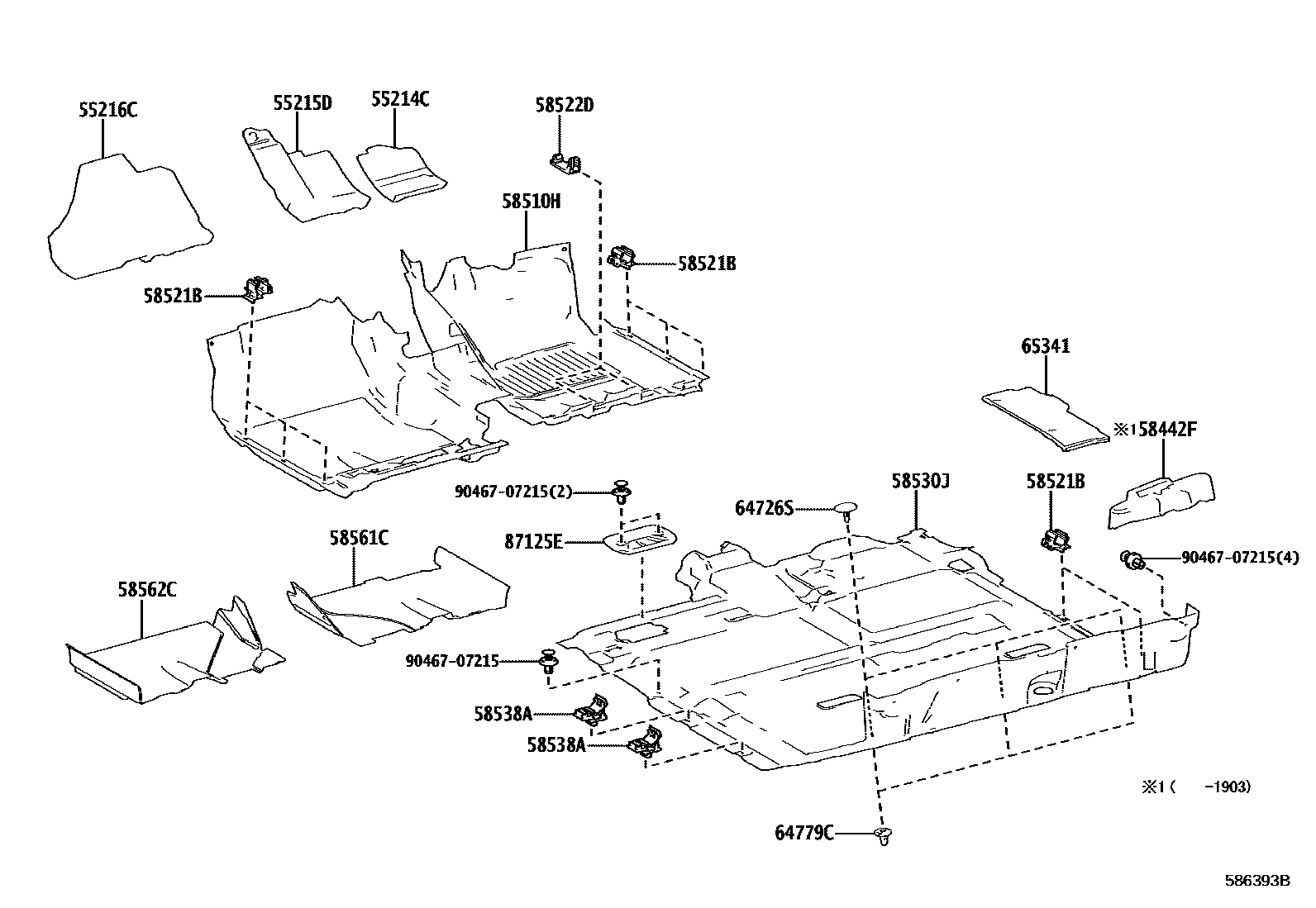 55216C
55215D
55214C
58522D
58510H
58521B
58521B
65341
※158442F
90467-07215(2)
64726S
58530J
58521B
87125E
58561C
90467-07215(4)
58562C
90467-07215
58538A
58538A
※1(　　-1903)
64779C
586393B