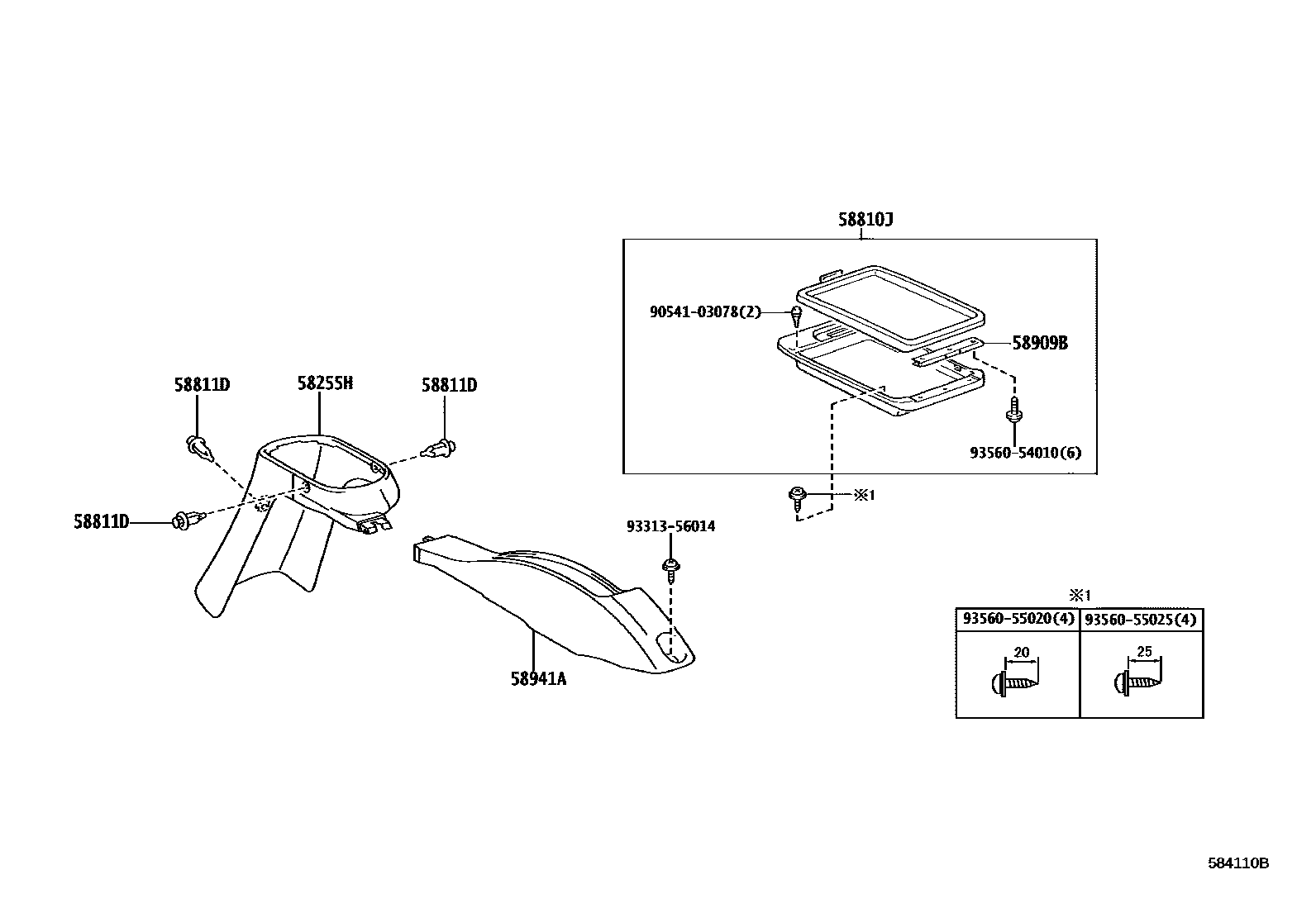 58810J

90541-03078(2)

58909B

93560-54010(6)

※1

58811D

58255H

58811D

58811D

93313-56014

58941A

※1

| 93560-55020(4) | 93560-55025(4) |
|---|---|
| 20 | 25 |

584110B