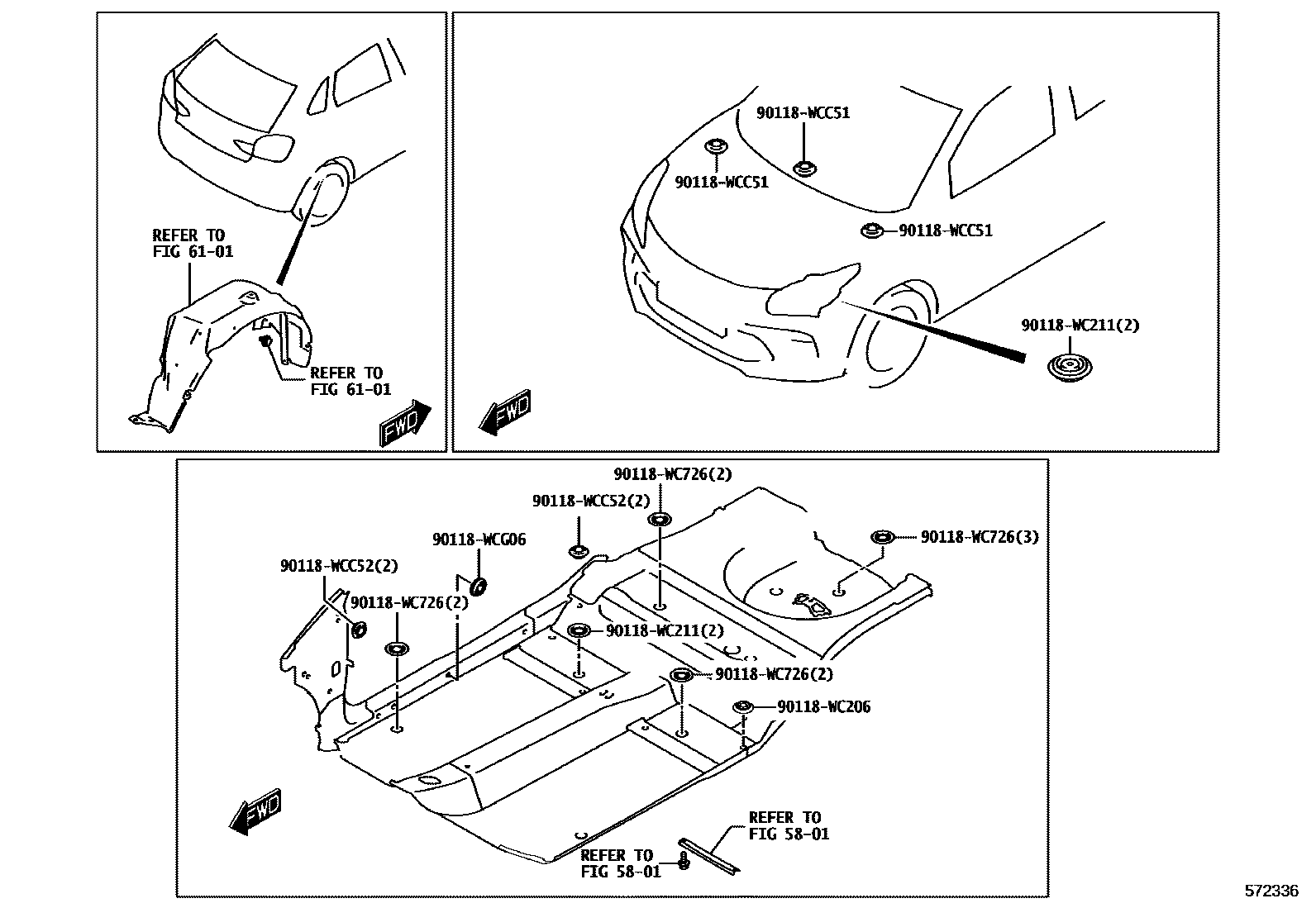 REFER TO
FIG 61-01

REFER TO
FIG 61-01

FWD

90118-WCC51

90118-WCC51

90118-WCC51

90118-WC211(2)

FWD

90118-WC726(2)

90118-WCC52(2)

90118-WCG06

90118-WC726(3)

90118-WCC52(2)

90118-WC726(2)

90118-WC211(2)

90118-WC726(2)

90118-WC206

FWD

REFER TO
FIG 58-01

REFER TO
FIG 58-01

572336