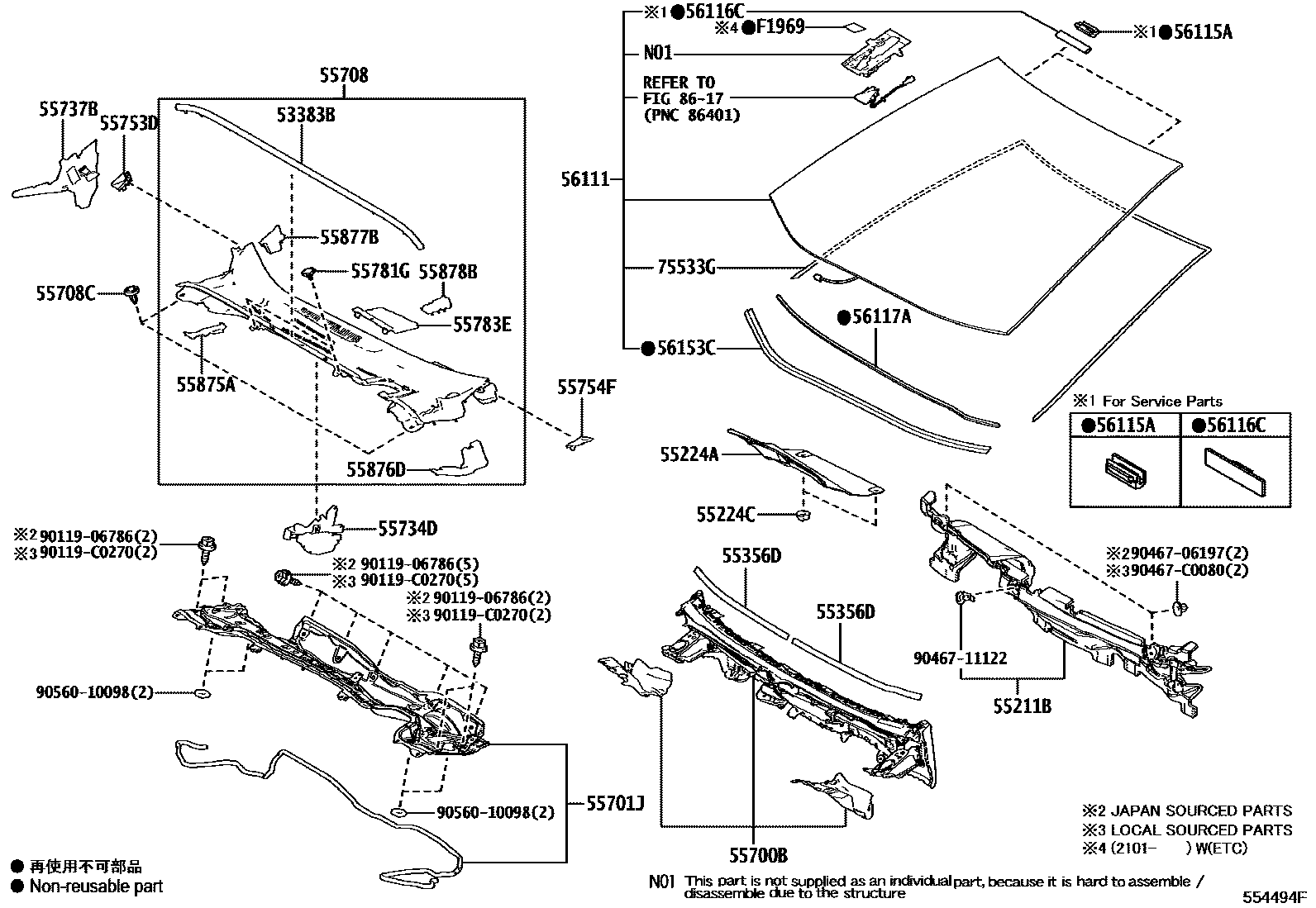 55708
55737B
55753D
53383B
55877B
55781G
55878B
55708C
55783E
55875A
55754F
55876D
55734D
※2 90119-06786(2)
※3 90119-C0270(2)
※2 90119-06786(5)
※3 90119-C0270(5)
※2 90119-06786(2)
※3 90119-C0270(2)
90560-10098(2)
90560-10098(2)
55701J
● 再使用不可部品
● Non-reusable part

※1 ●56116C
※4 ●F1969
N01
REFER TO FIG 86-17 (PNC 86401)
※1 ●56115A
56111
75533G
●56117A
●56153C
※1 For Service Parts

| ●56115A | ●56116C |
|---|---|
| | |

55224A
55224C
55356D
55356D
※2 90467-06197(2)
※3 90467-C0080(2)
90467-11122
55211B
55700B
※2 JAPAN SOURCED PARTS
※3 LOCAL SOURCED PARTS
※4 (2101- ) W(ETC)
N01 This part is not supplied as an individual part, because it is hard to assemble / disassemble due to the structure
554494F