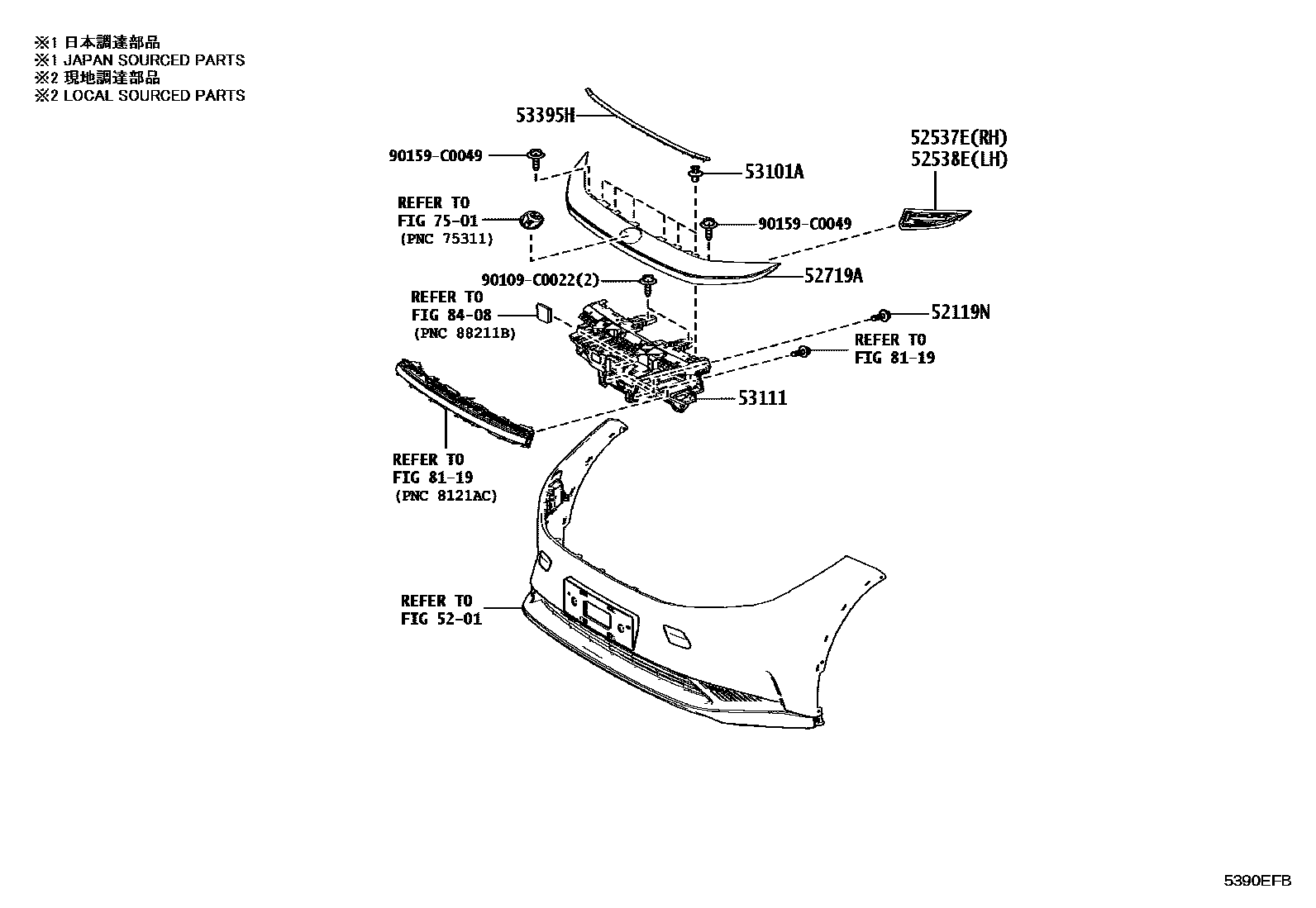 ※1 日本調達部品
※1 JAPAN SOURCED PARTS
※2 現地調達部品
※2 LOCAL SOURCED PARTS

53395H

52537E(RH)
52538E(LH)

90159-C0049

53101A

REFER TO
FIG 75-01
(PNC 75311)

90159-C0049

90109-C0022(2)

52719A

REFER TO
FIG 84-08
(PNC 88211B)

52119N

REFER TO
FIG 81-19

53111

REFER TO
FIG 81-19
(PNC 8121AC)

REFER TO
FIG 52-01

5390EFB