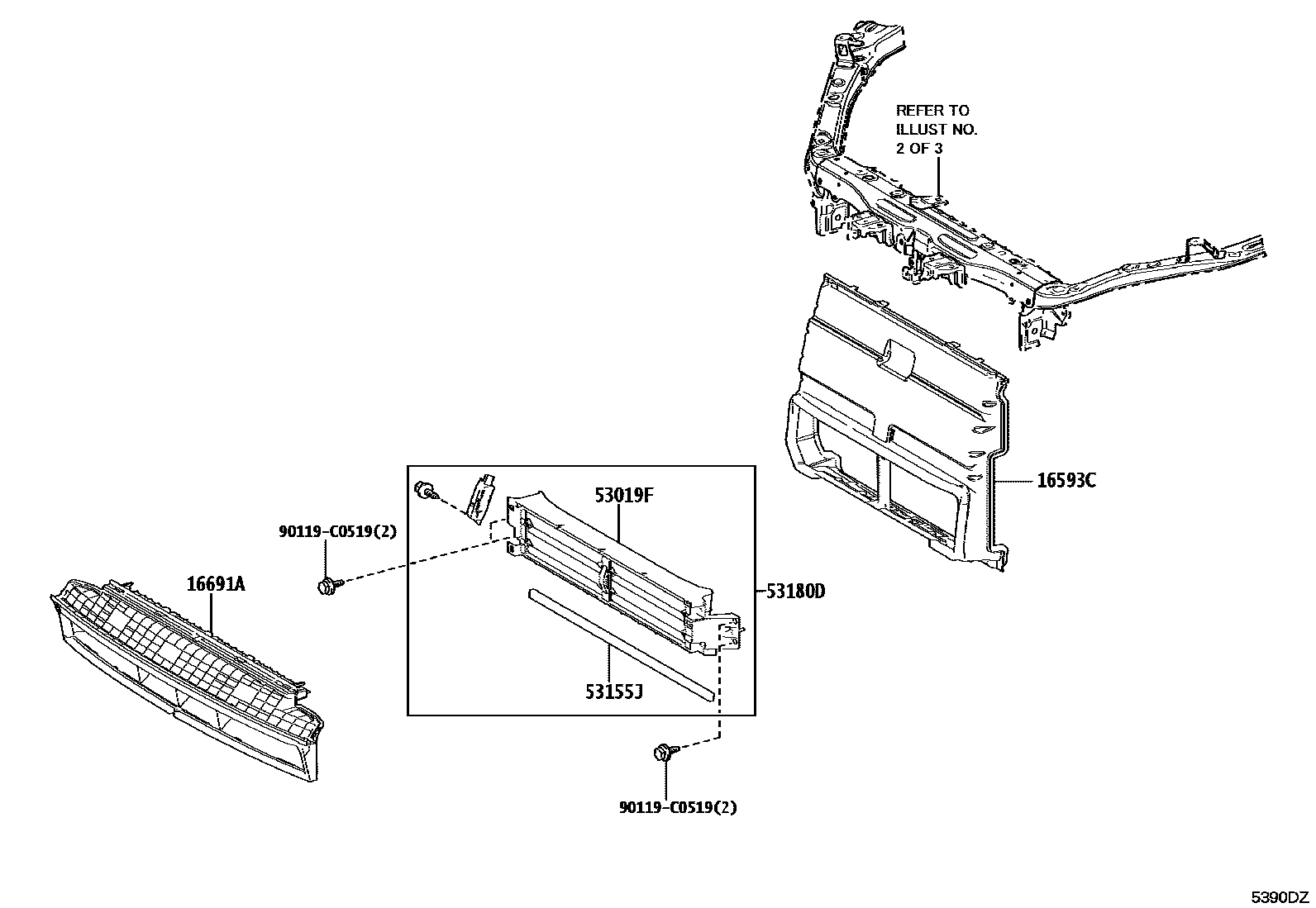 REFER TO
ILLUST NO.
2 OF 3

16593C

53019F

90119-C0519(2)

16691A

53180D

53155J

90119-C0519(2)

5390DZ