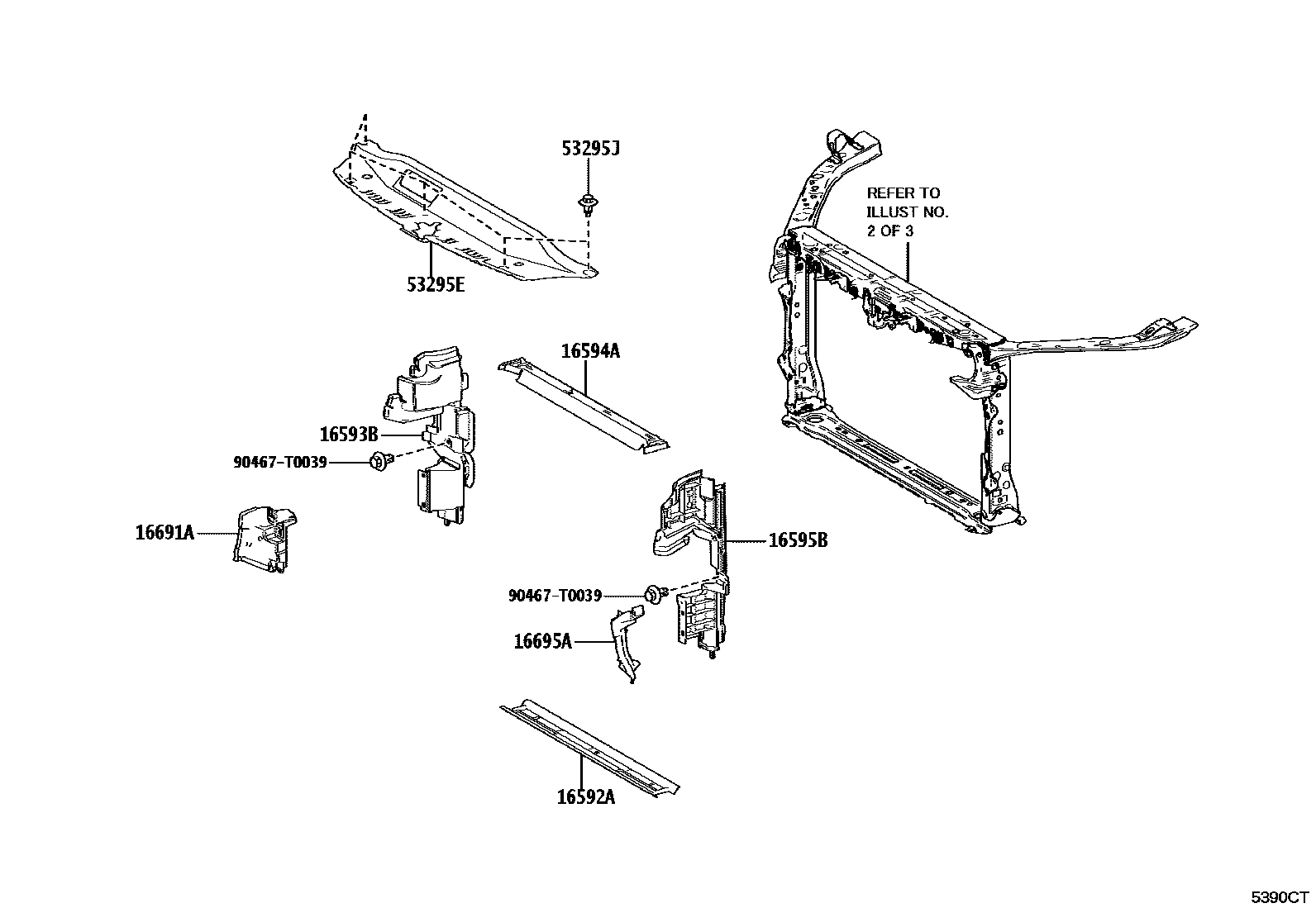 53295J

REFER TO ILLUST NO. 2 OF 3

53295E

16594A

16593B

90467-T0039

16691A

16595B

90467-T0039

16695A

16592A

5390CT