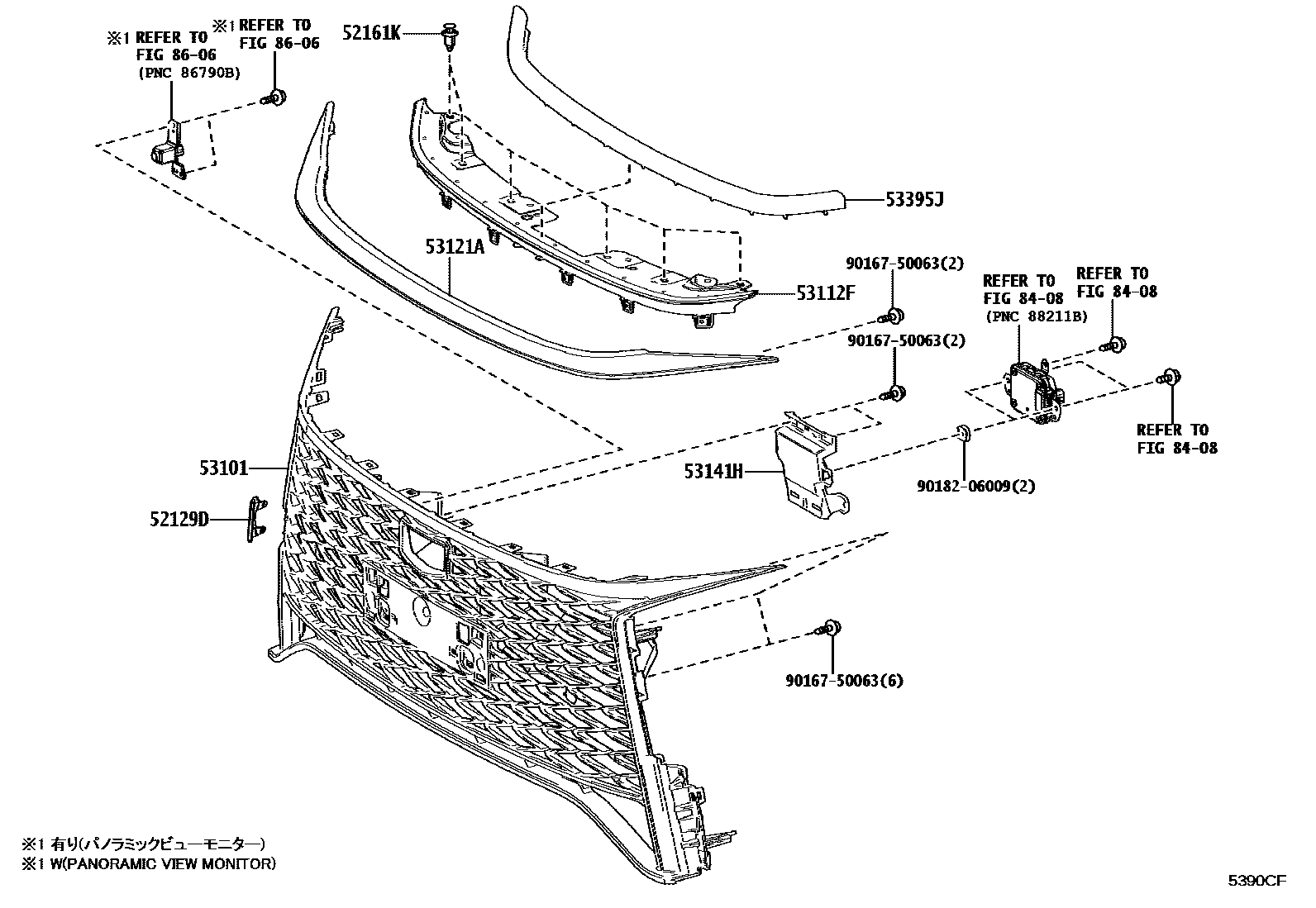 ※1 REFER TO FIG 86-06 (PNC 86790B)

※1 REFER TO FIG 86-06

52161K

53395J

53121A

53112F

90167-50063(2)

REFER TO FIG 84-08 (PNC 88211B)

REFER TO FIG 84-08

90167-50063(2)

REFER TO FIG 84-08

53101

53141H

90182-06009(2)

52129D

90167-50063(6)

※1 有り(パノラミックビューモニター)
※1 W(PANORAMIC VIEW MONITOR)

5390CF