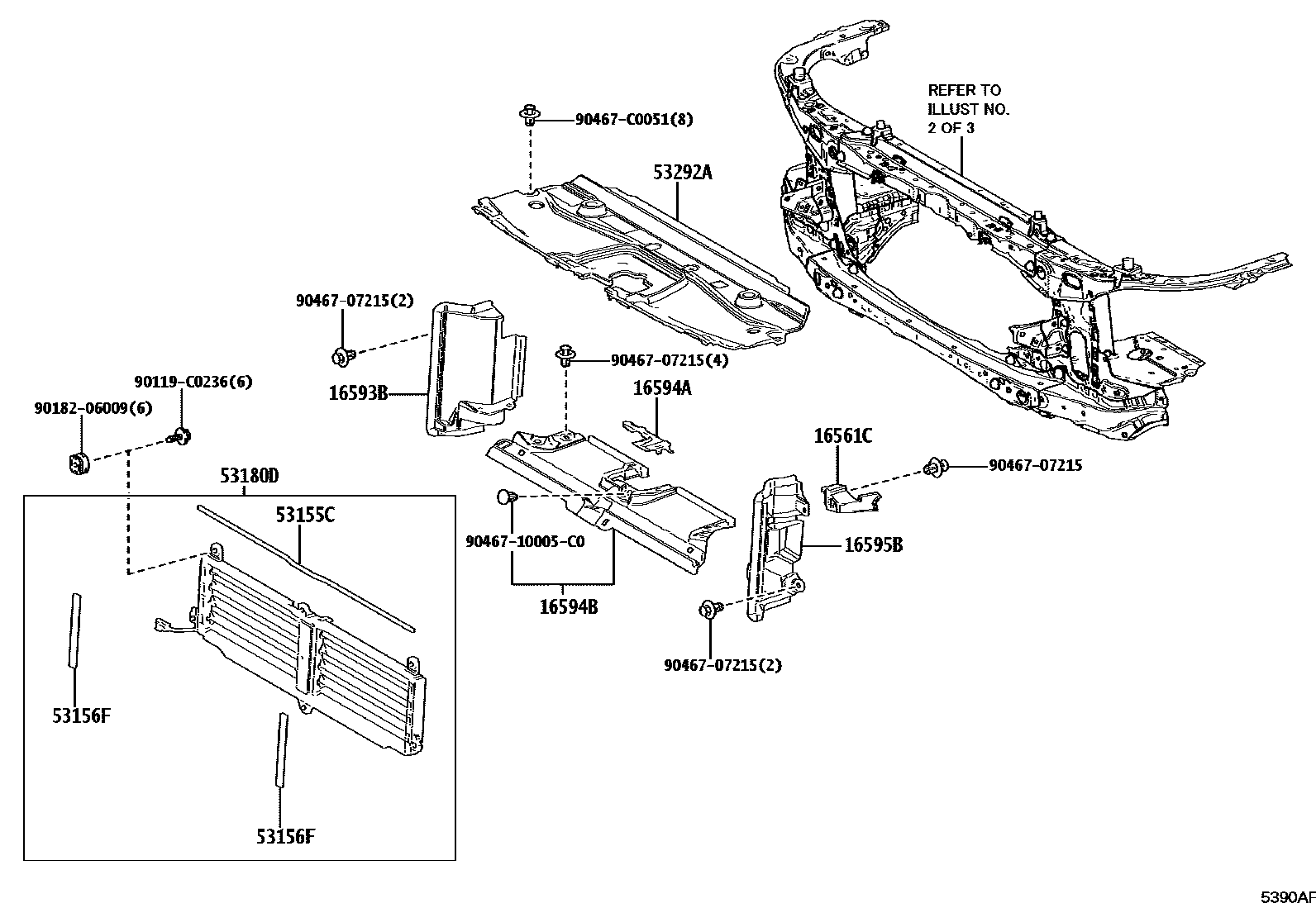 REFER TO
ILLUST NO.
2 OF 3

90467-C0051(8)

53292A

90467-07215(2)

90467-07215(4)

90119-C0236(6)

90182-06009(6)

16593B

16594A

16561C

90467-07215

53180D

53155C

90467-10005-C0

16595B

16594B

90467-07215(2)

53156F

53156F

5390AF