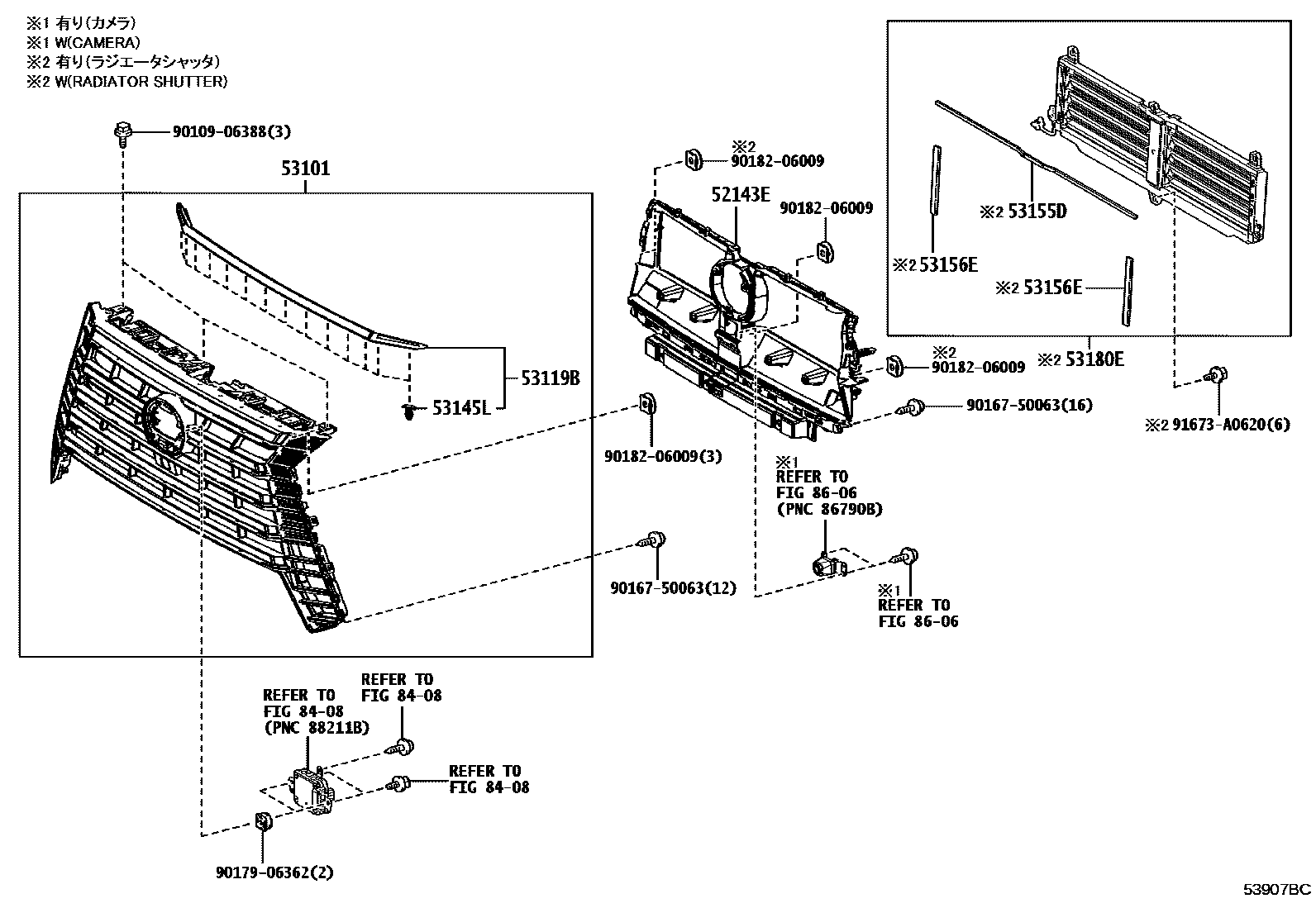 ※1 有り(カメラ)
※1 W(CAMERA)
※2 有り(ラジエータシャッタ)
※2 W(RADIATOR SHUTTER)

90109-06388(3)

53101

53119B

53145L

※2
90182-06009

52143E

90182-06009

※2 53155D

※2 53156E

※2 53156E

※2 53180E

※2
90182-06009

90167-50063(16)

※2 91673-A0620(6)

90182-06009(3)

※1
REFER TO
FIG 86-06
(PNC 86790B)

90167-50063(12)

※1
REFER TO
FIG 86-06

REFER TO
FIG 84-08
(PNC 88211B)

REFER TO
FIG 84-08

REFER TO
FIG 84-08

90179-06362(2)

53907BC