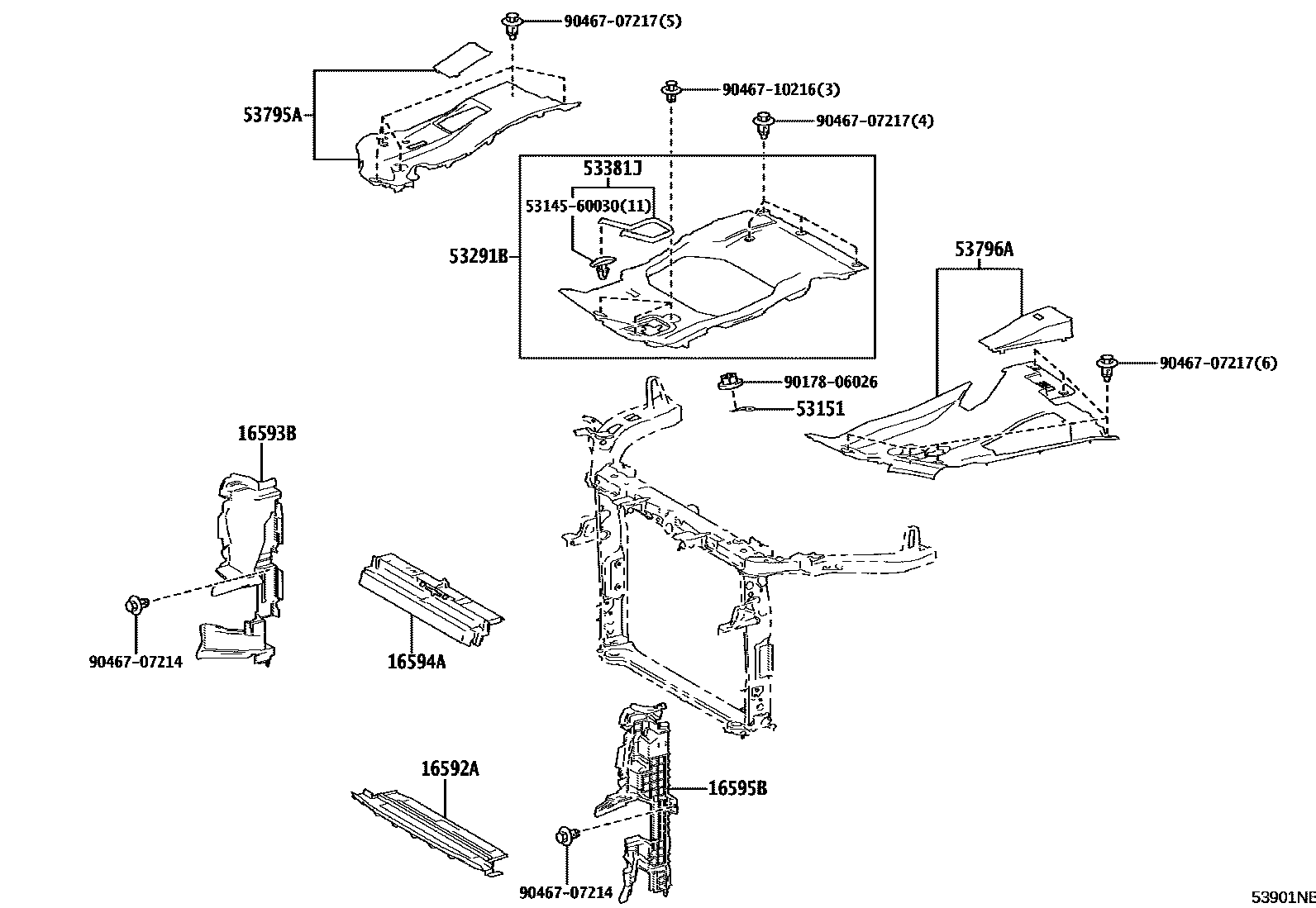 90467-07217(5)

53795A

90467-10216(3)

90467-07217(4)

53381J

53145-60030(11)

53291B

53796A

90467-07217(6)

90178-06026

53151

16593B

90467-07214

16594A

16592A

16595B

90467-07214

53901NE