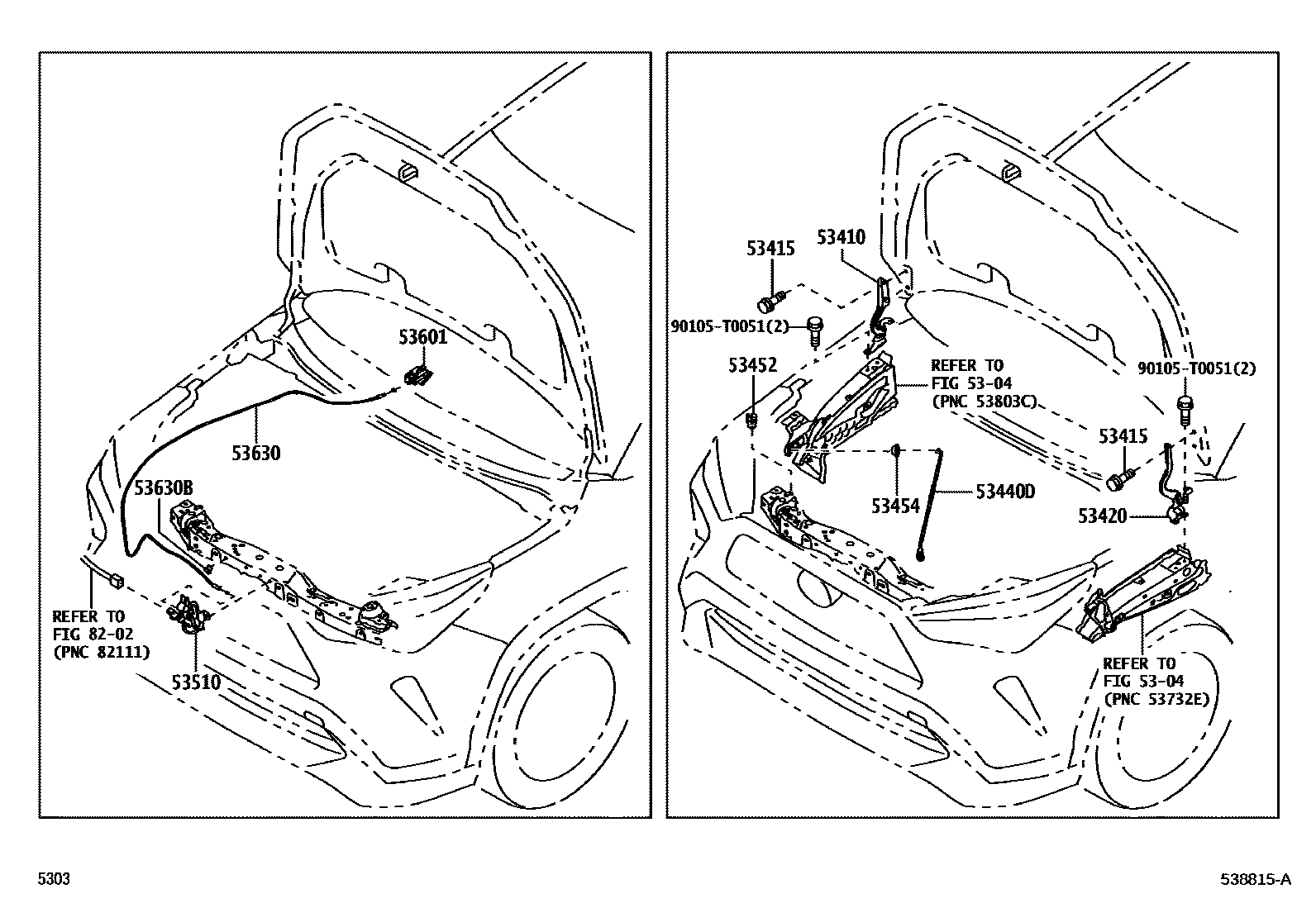 53601

53630

53630B

REFER TO
FIG 82-02
(PNC 82111)

53510

53415

53410

90105-T0051(2)

53452

REFER TO
FIG 53-04
(PNC 53803C)

90105-T0051(2)

53415

53454

53440D

53420

REFER TO
FIG 53-04
(PNC 53732E)

5303

538815-A