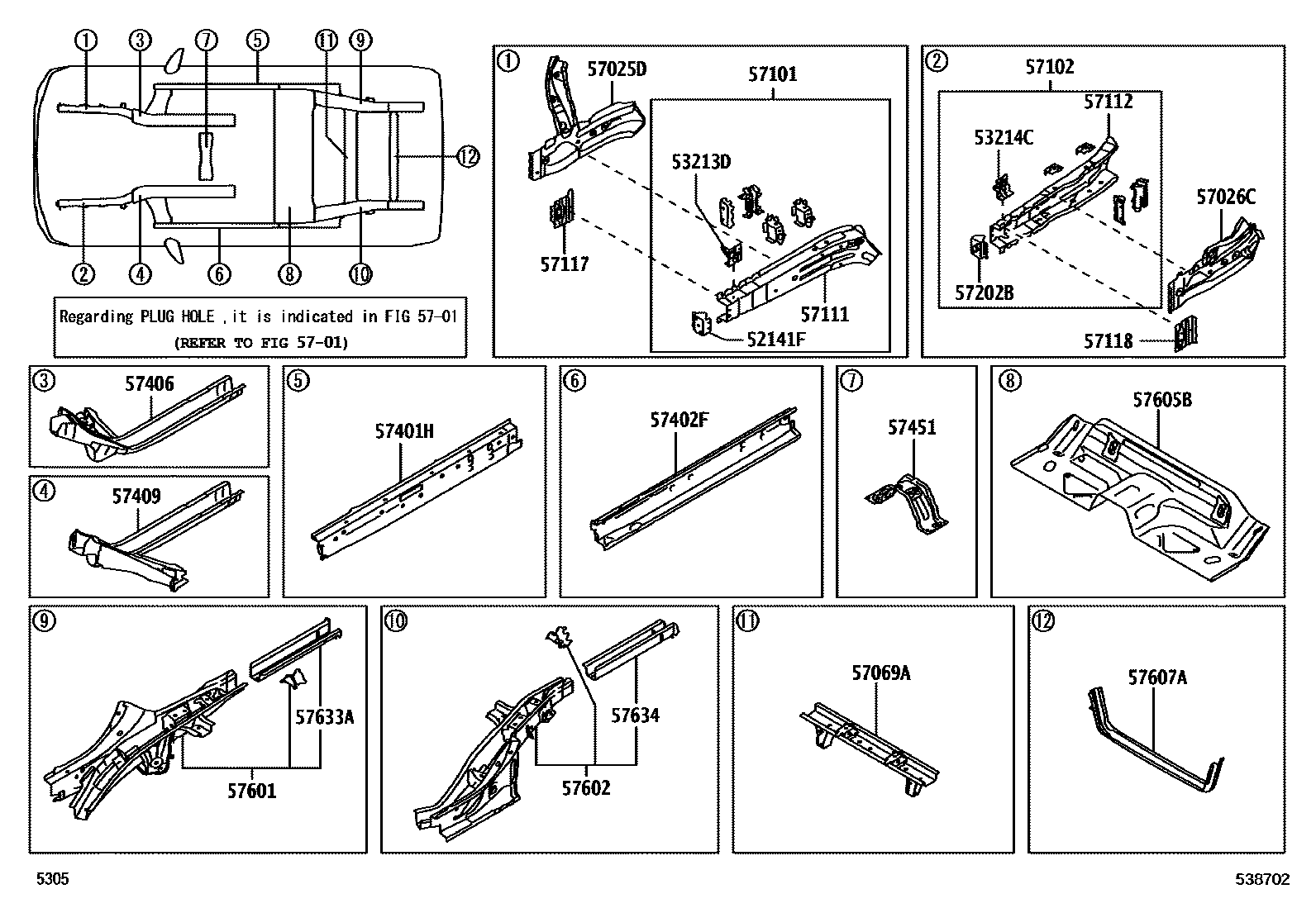 ① ③ ⑦ ⑤ ⑪ ⑨

⑫

② ④ ⑥ ⑧ ⑩

Regarding PLUG HOLE ,it is indicated in FIG 57-01
(REFER TO FIG 57-01)

①
57025D
57101
53213D
57117
57111
52141F

②
57102
57112
53214C
57026C
57202B
57118

③
57406

④
57409

⑤
57401H

⑥
57402F

⑦
57451

⑧
57605B

⑨
57633A
57601

⑩
57634
57602

⑪
57069A

⑫
57607A

5305

538702