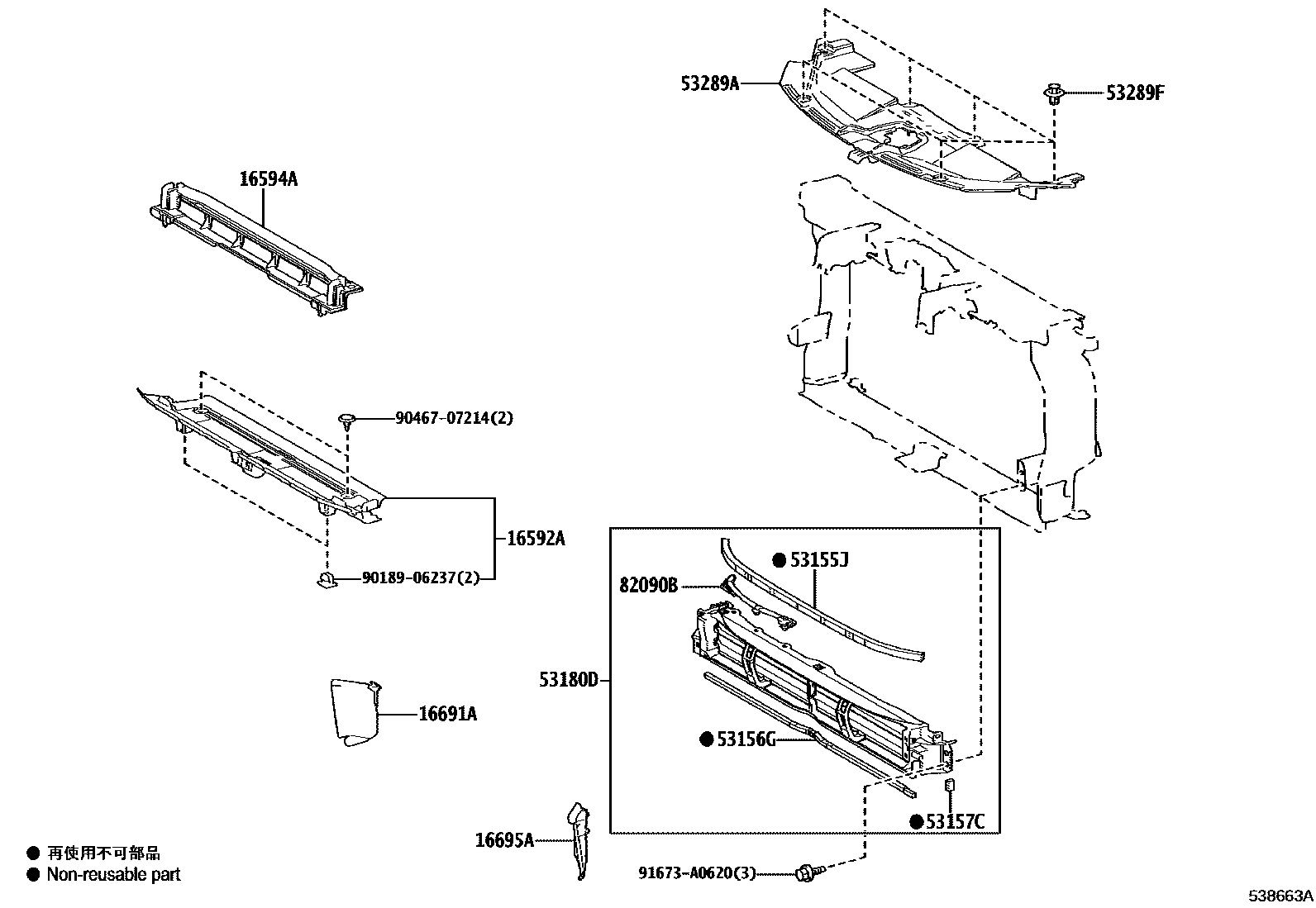 53289A

53289F

16594A

90467-07214(2)

16592A

90189-06237(2)

● 53155J

82090B

53180D

16691A

● 53156G

● 53157C

16695A

91673-A0620(3)

● 再使用不可部品
● Non-reusable part

538663A