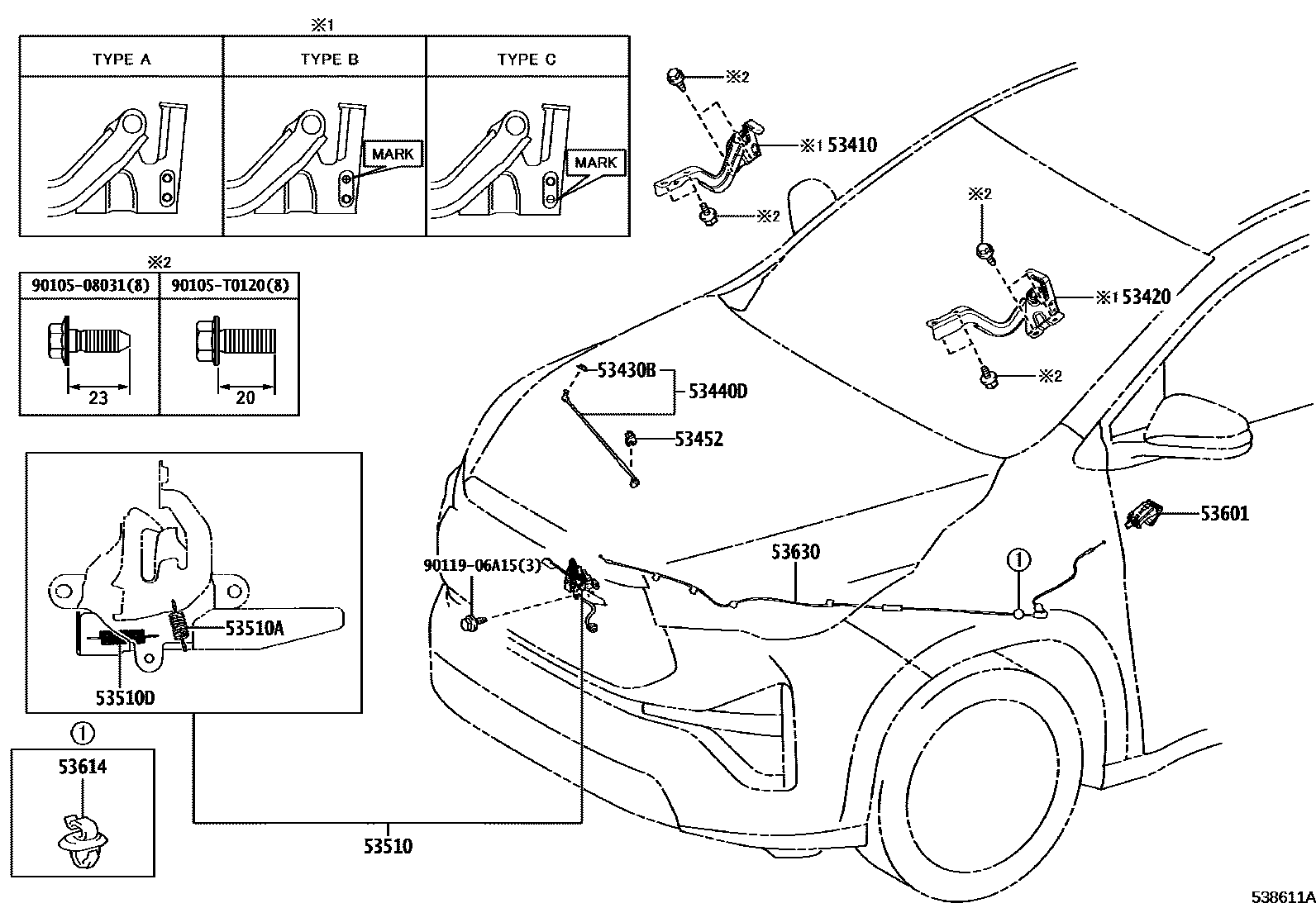 ※1

| TYPE A | TYPE B | TYPE C |
|---|---|---|
| | MARK | MARK |

※2

| 90105-08031(8) | 90105-T0120(8) |
|---|---|
| 23 | 20 |

53510A
53510D

①
53614

53510

※2
※1 53410
※2
※2
※1 53420
※2
53430B
53440D
53452
53601
53630
①
90119-06A15(3)

538611A