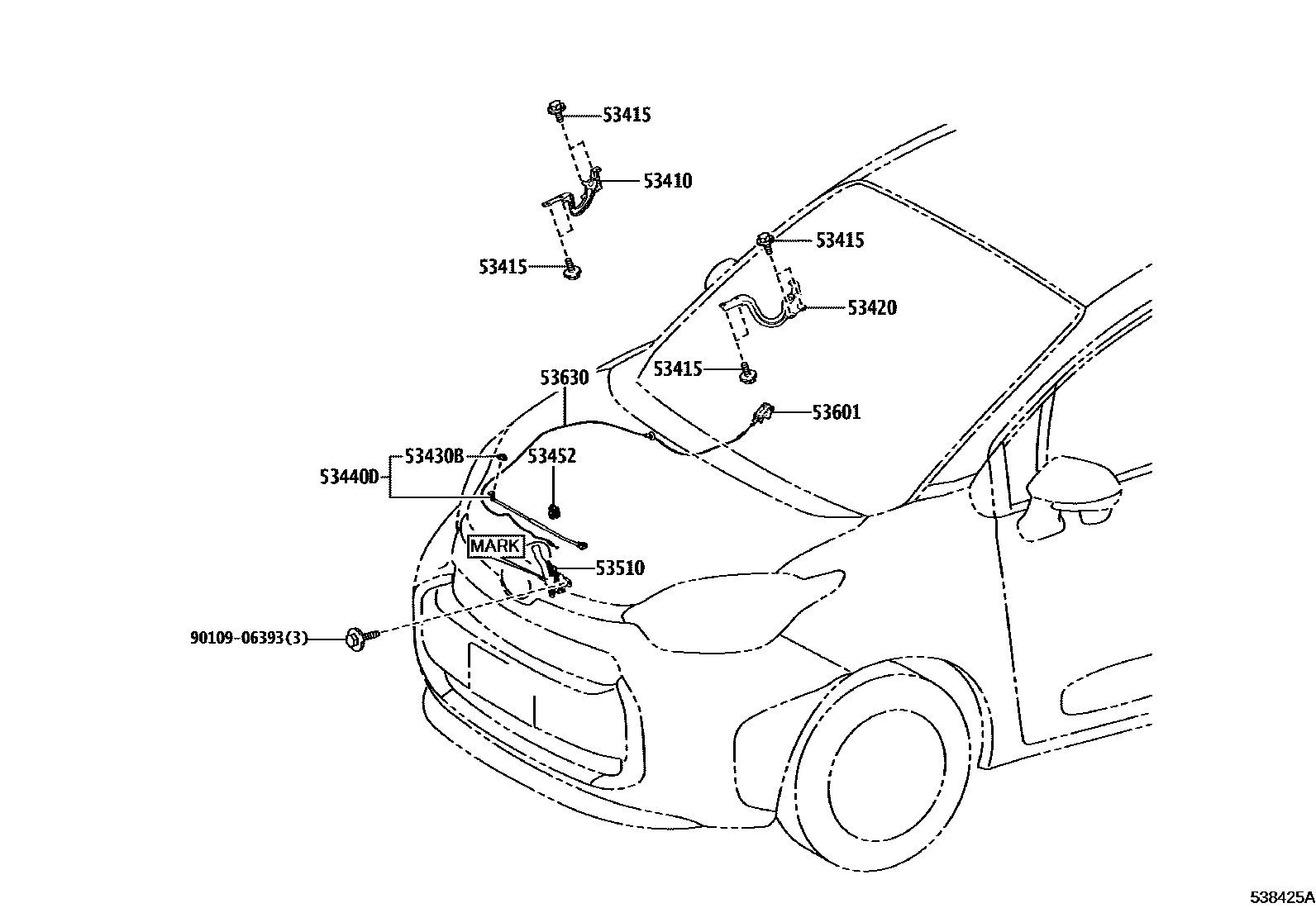 53415
53410
53415
53415
53420
53415
53630
53601
53430B
53452
53440D
MARK
53510
90109-06393(3)
538425A