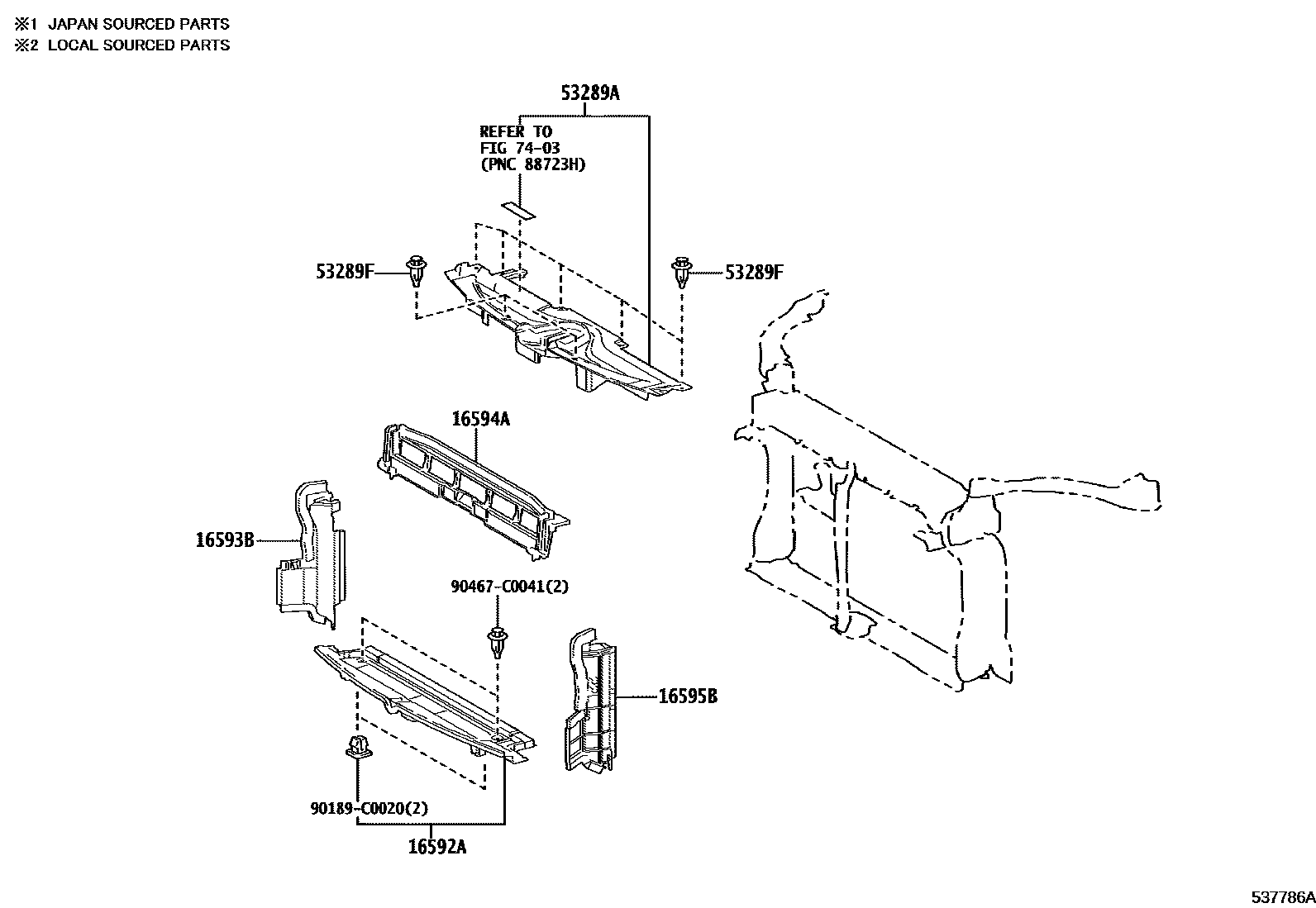 ※1 JAPAN SOURCED PARTS
※2 LOCAL SOURCED PARTS

53289A

REFER TO
FIG 74-03
(PNC 88723H)

53289F

53289F

16594A

16593B

90467-C0041(2)

16595B

90189-C0020(2)

16592A

537786A