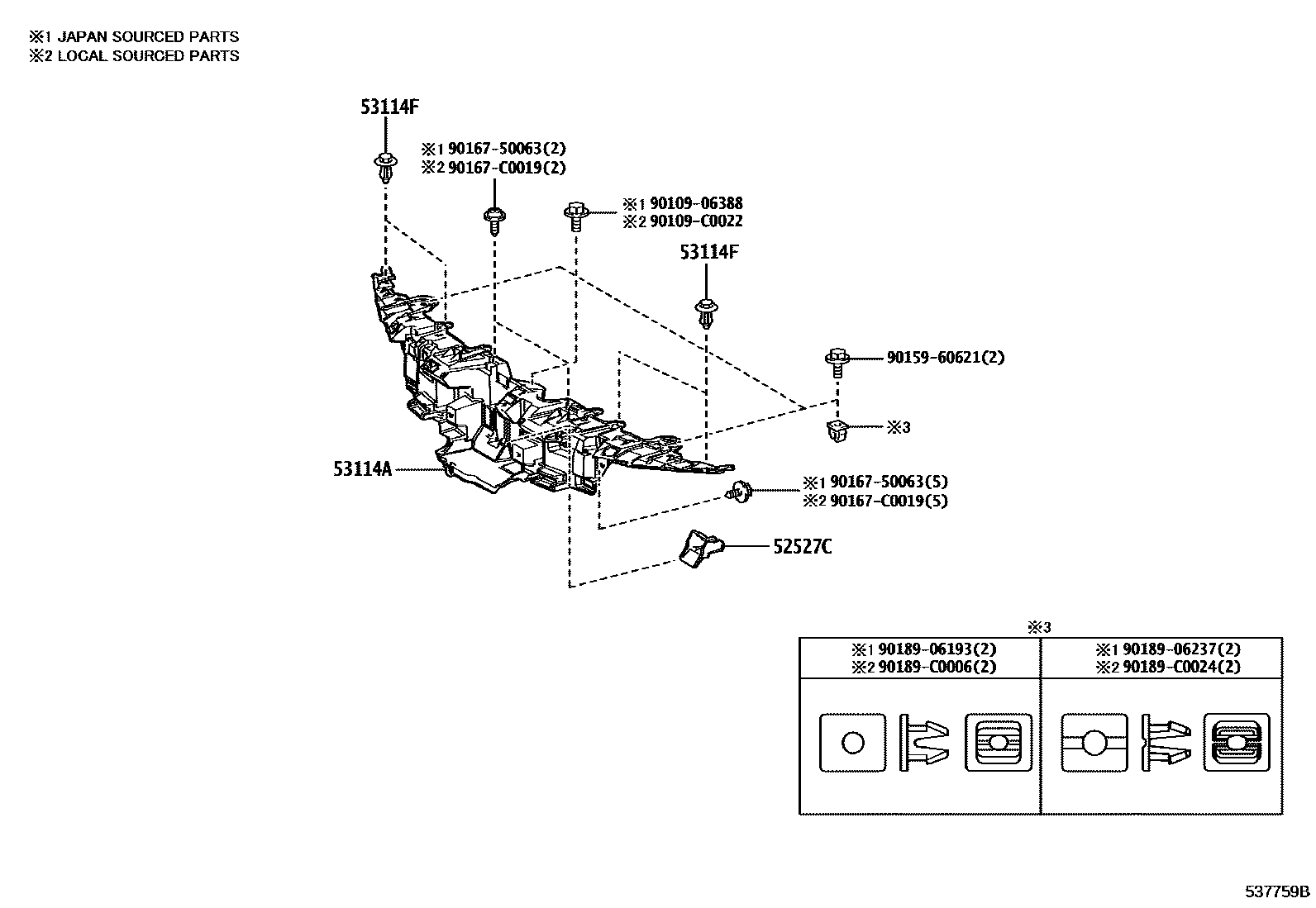 ※1 JAPAN SOURCED PARTS
※2 LOCAL SOURCED PARTS

53114F

※1 90167-50063(2)
※2 90167-C0019(2)

※1 90109-06388
※2 90109-C0022

53114F

90159-60621(2)

※3

53114A

※1 90167-50063(5)
※2 90167-C0019(5)

52527C

※3

| ※1 90189-06193(2) ※2 90189-C0006(2) | ※1 90189-06237(2) ※2 90189-C0024(2) |
|---|---|
| | |

537759B