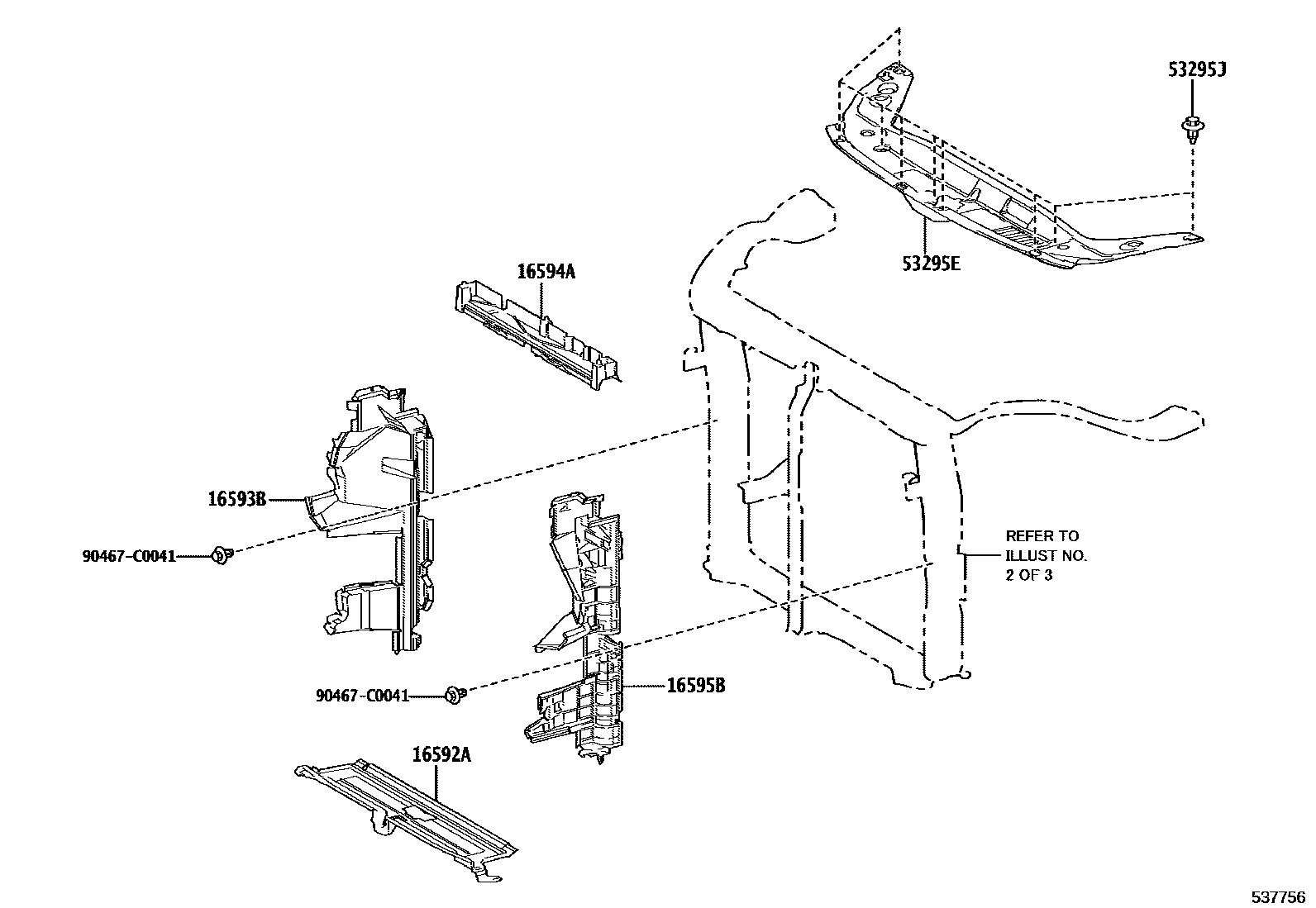 53295J

53295E

16594A

16593B

90467-C0041

REFER TO ILLUST NO. 2 OF 3

90467-C0041

16595B

16592A

537756