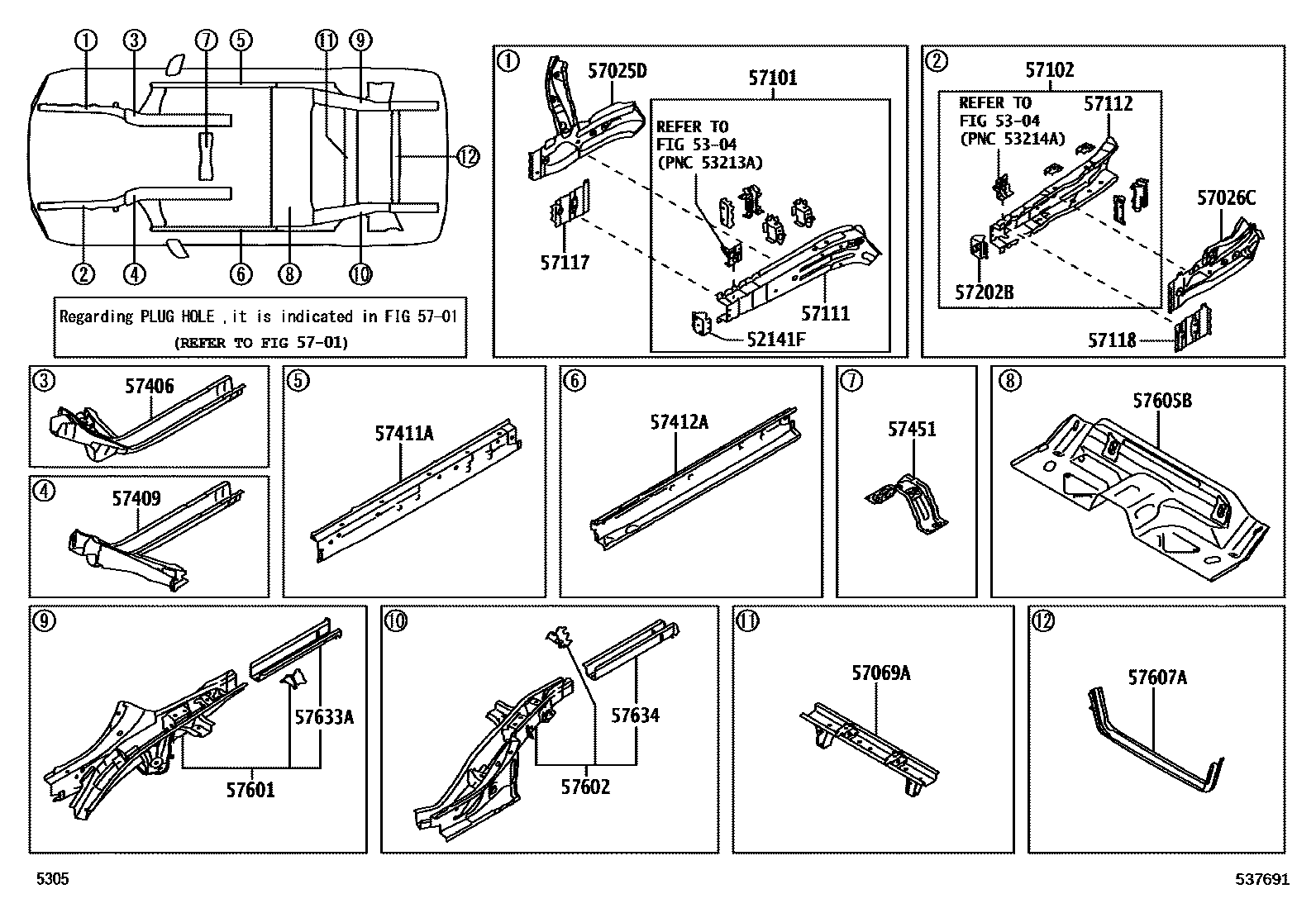 ① ③ ⑦ ⑤ ⑪ ⑨

⑫

② ④ ⑥ ⑧ ⑩

Regarding PLUG HOLE ,it is indicated in FIG 57-01
(REFER TO FIG 57-01)

①
57025D
57101
REFER TO
FIG 53-04
(PNC 53213A)
57117
57111
52141F

②
57102
REFER TO
FIG 53-04
(PNC 53214A)
57112
57026C
57202B
57118

③
57406

④
57409

⑤
57411A

⑥
57412A

⑦
57451

⑧
57605B

⑨
57633A
57601

⑩
57634
57602

⑪
57069A

⑫
57607A

5305

537691