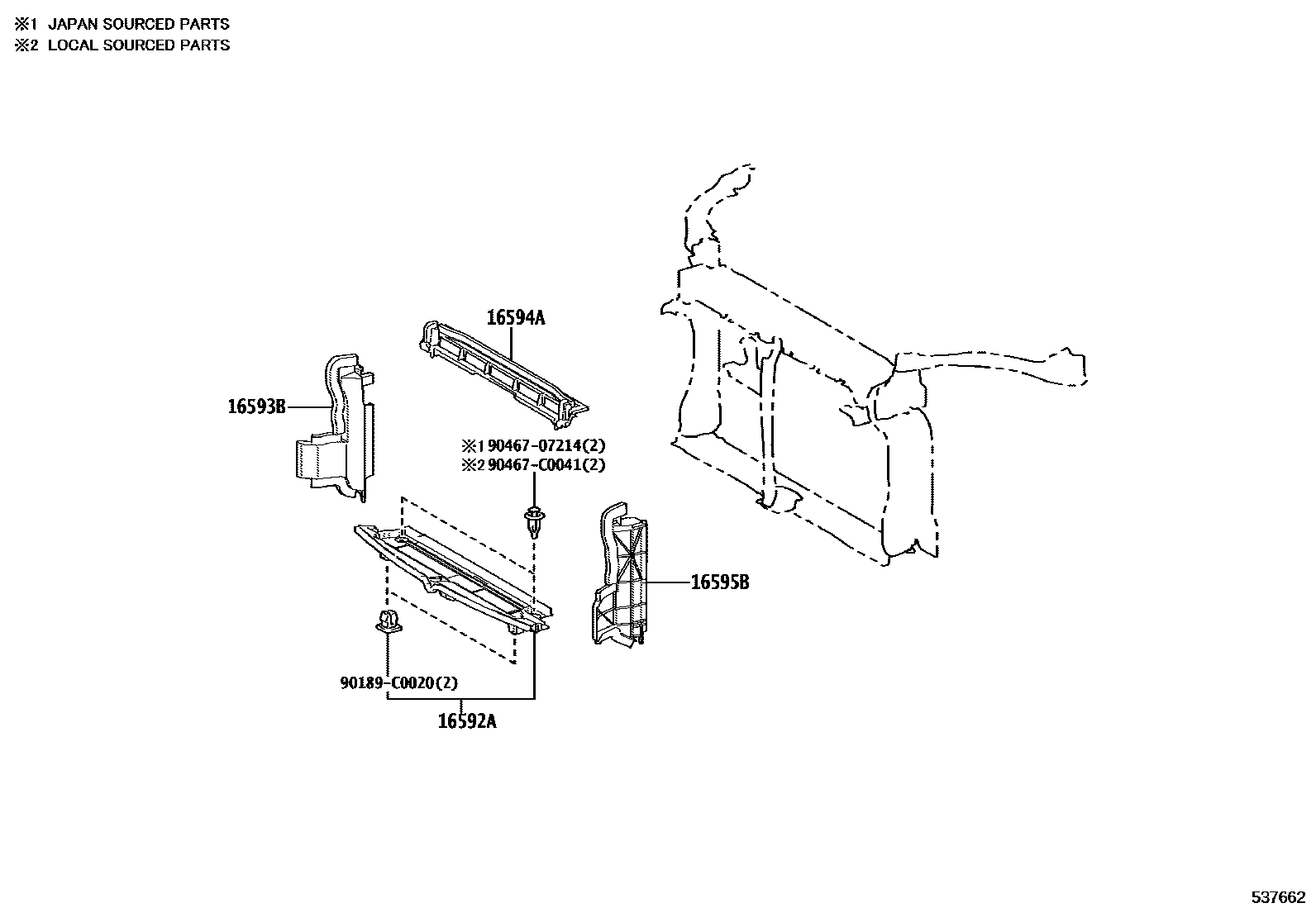 ※1 JAPAN SOURCED PARTS
※2 LOCAL SOURCED PARTS

16594A

16593B

※1 90467-07214(2)
※2 90467-C0041(2)

16595B

90189-C0020(2)

16592A

537662