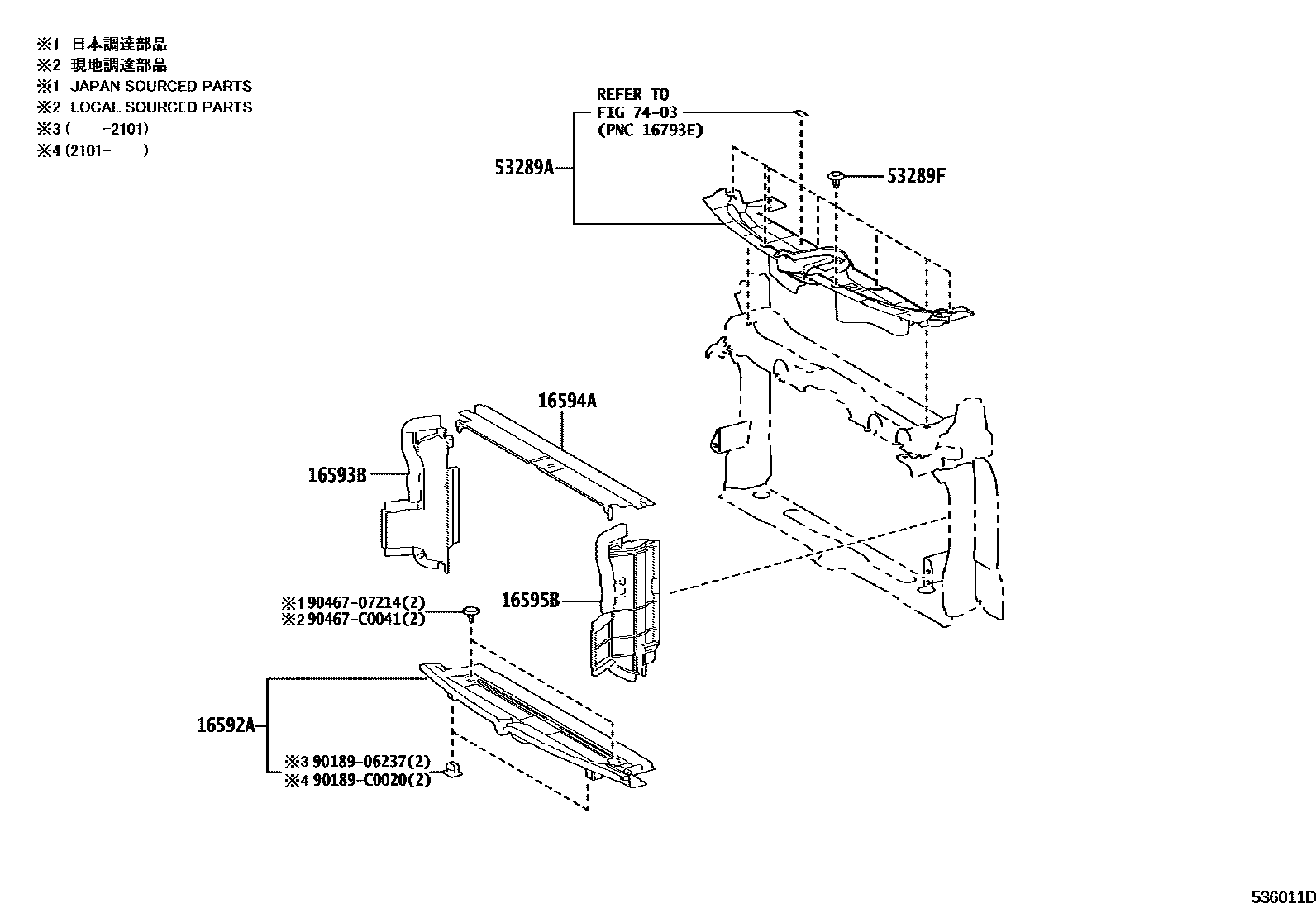 ※1 日本調達部品
※2 現地調達部品
※1 JAPAN SOURCED PARTS
※2 LOCAL SOURCED PARTS
※3 (　　-2101)
※4 (2101-　　)

REFER TO
FIG 74-03
(PNC 16793E)

53289A

53289F

16594A

16593B

16595B

※1 90467-07214(2)
※2 90467-C0041(2)

16592A

※3 90189-06237(2)
※4 90189-C0020(2)

536011D