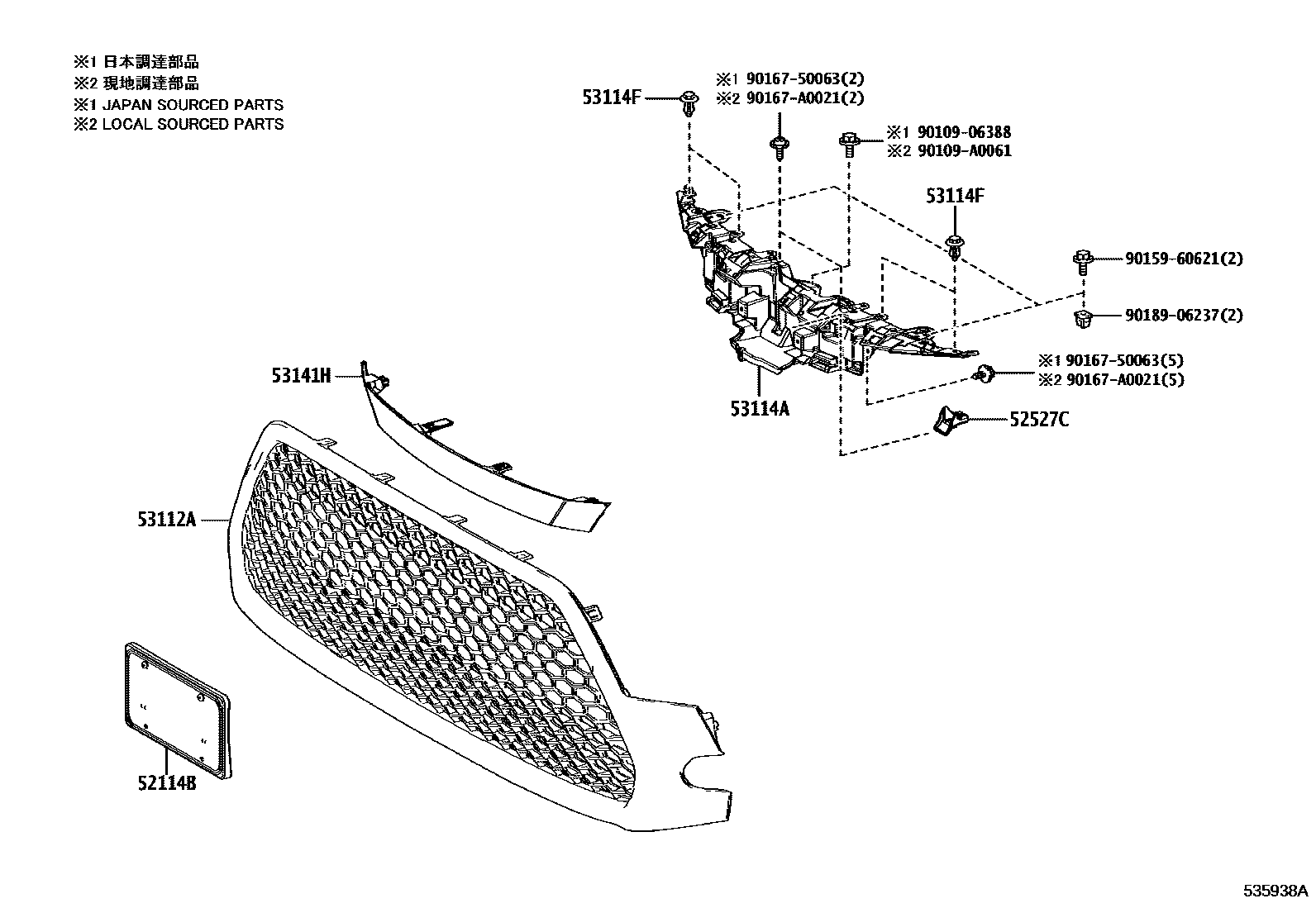 ※1 日本調達部品
※2 現地調達部品
※1 JAPAN SOURCED PARTS
※2 LOCAL SOURCED PARTS

53114F

※1 90167-50063(2)
※2 90167-A0021(2)

※1 90109-06388
※2 90109-A0061

53114F

90159-60621(2)

90189-06237(2)

※1 90167-50063(5)
※2 90167-A0021(5)

53141H

53114A

52527C

53112A

52114B

535938A