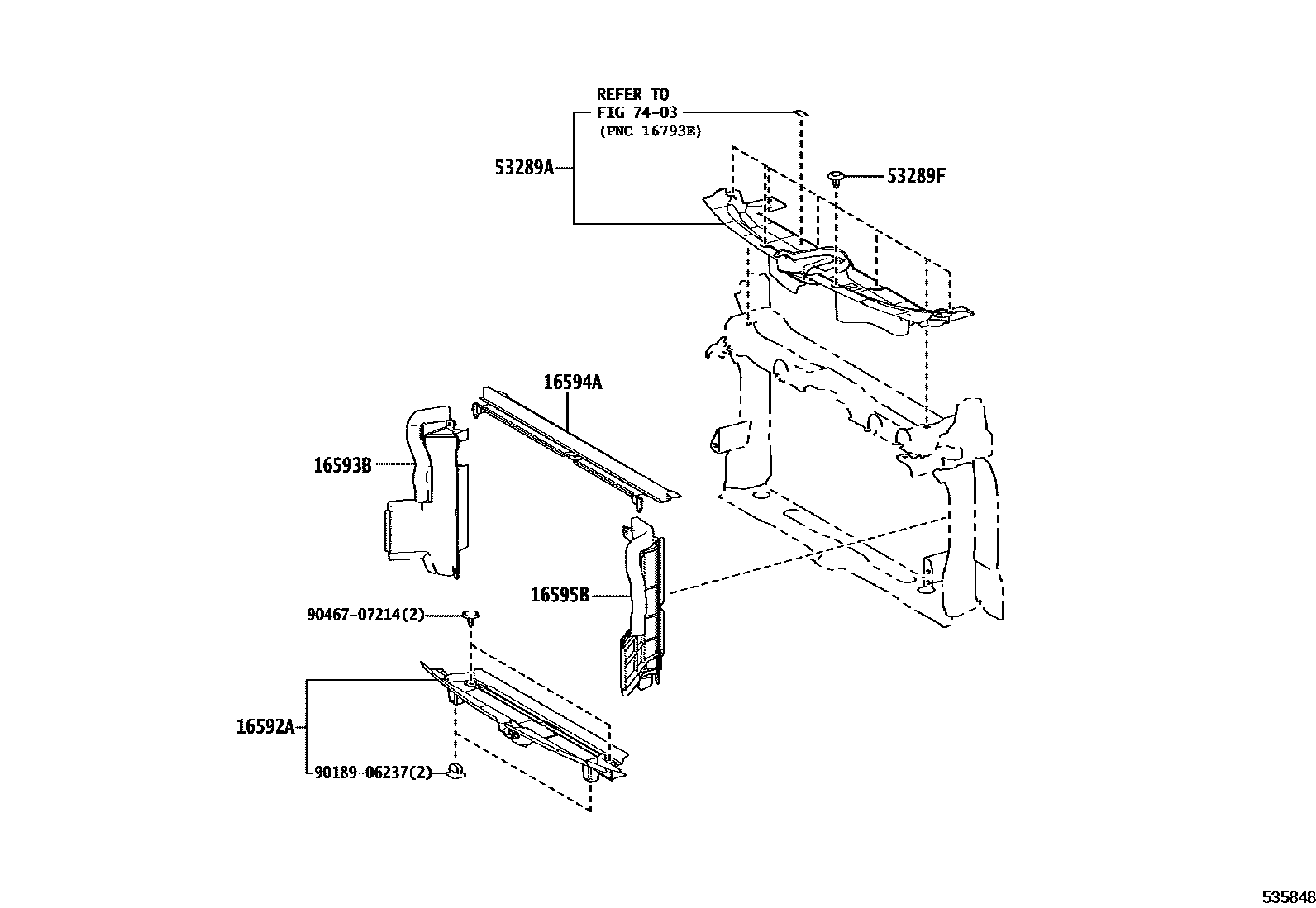 REFER TO
FIG 74-03
(PNC 16793E)

53289A

53289F

16594A

16593B

16595B

90467-07214(2)

16592A

90189-06237(2)

535848