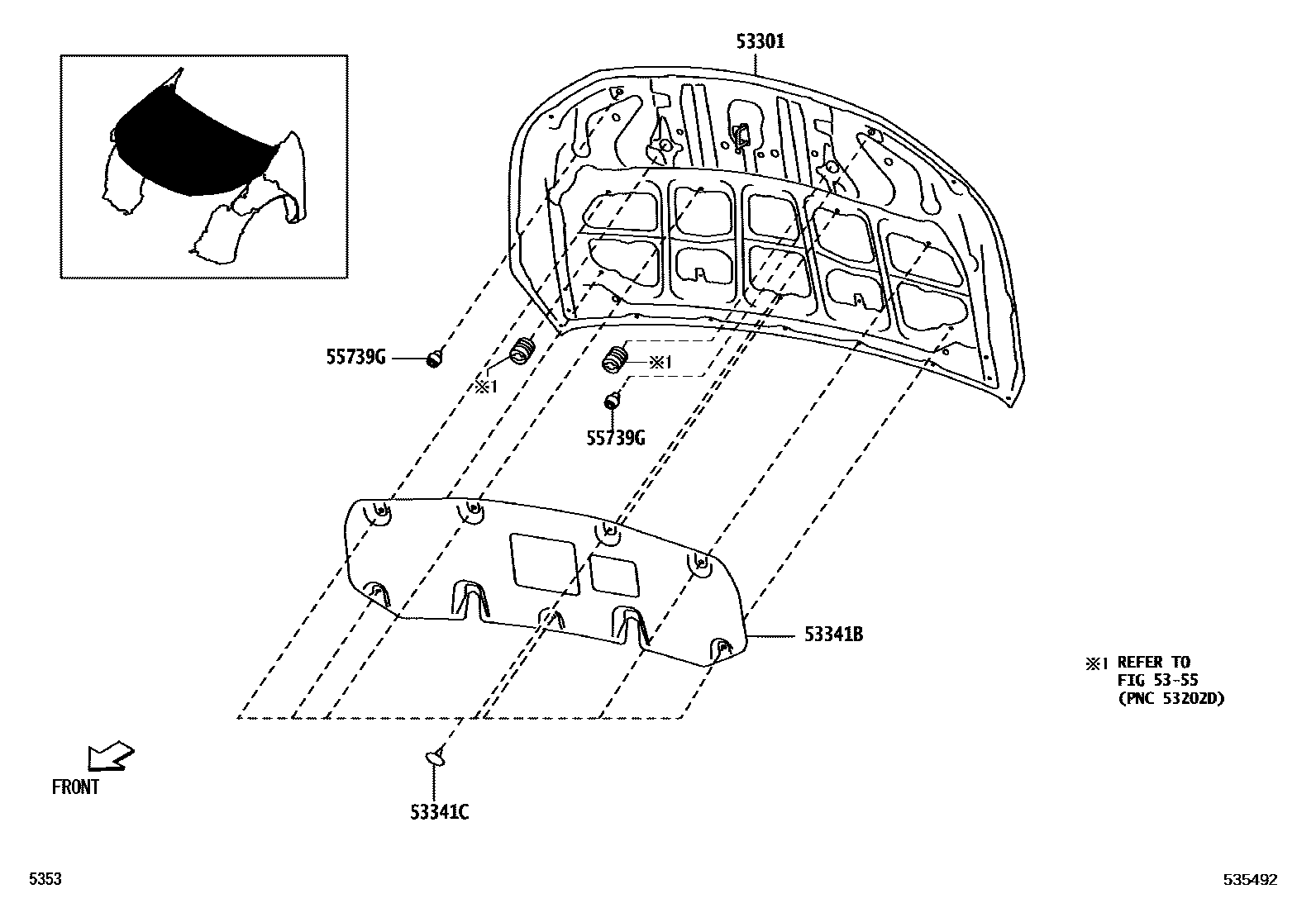 53301

55739G

※1

※1

55739G

53341B

※1 REFER TO
FIG 53-55
(PNC 53202D)

FRONT

53341C

5353

535492