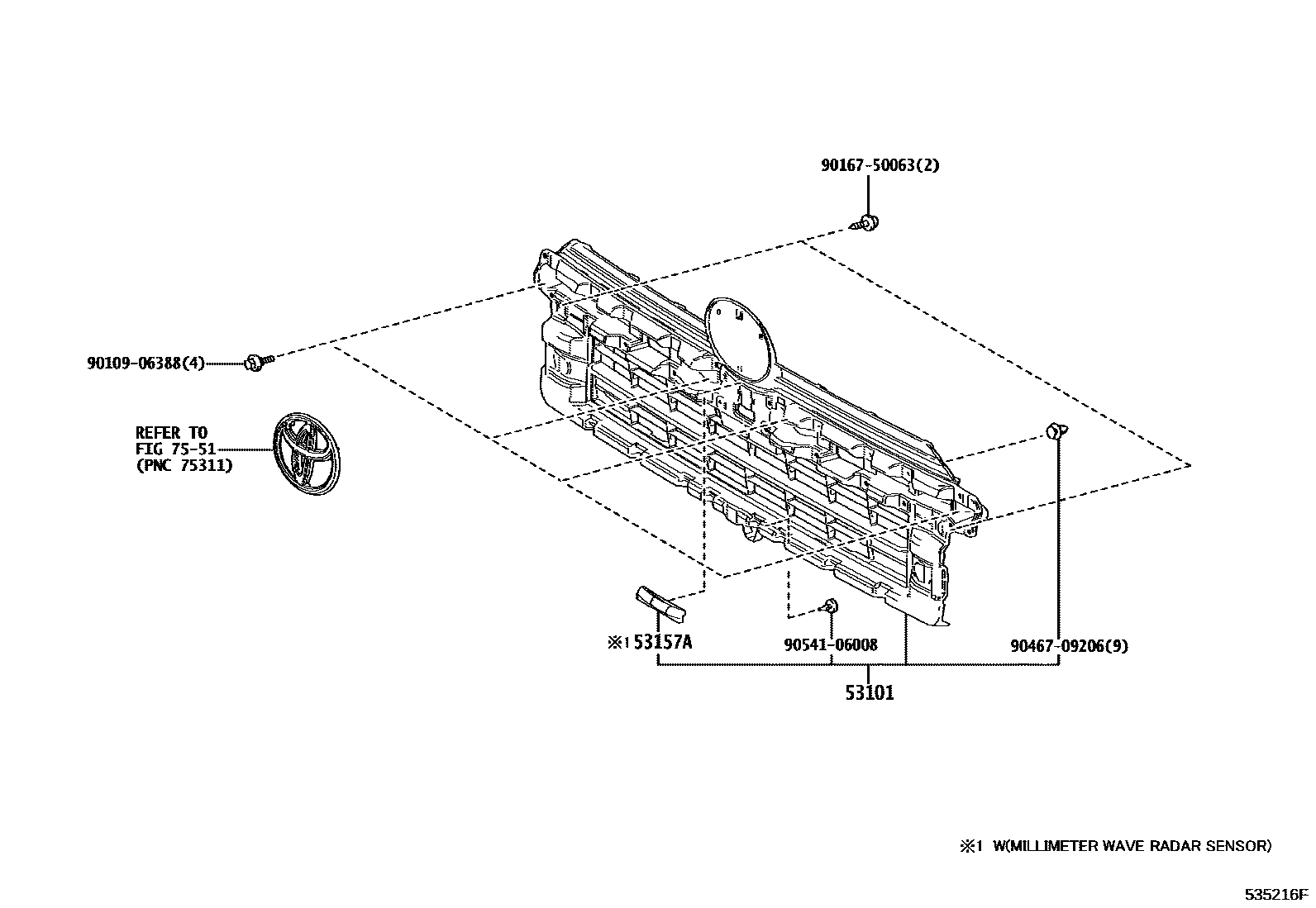 90167-50063(2)

90109-06388(4)

REFER TO
FIG 75-51
(PNC 75311)

※1 53157A

90541-06008

90467-09206(9)

53101

※1 W(MILLIMETER WAVE RADAR SENSOR)

535216F