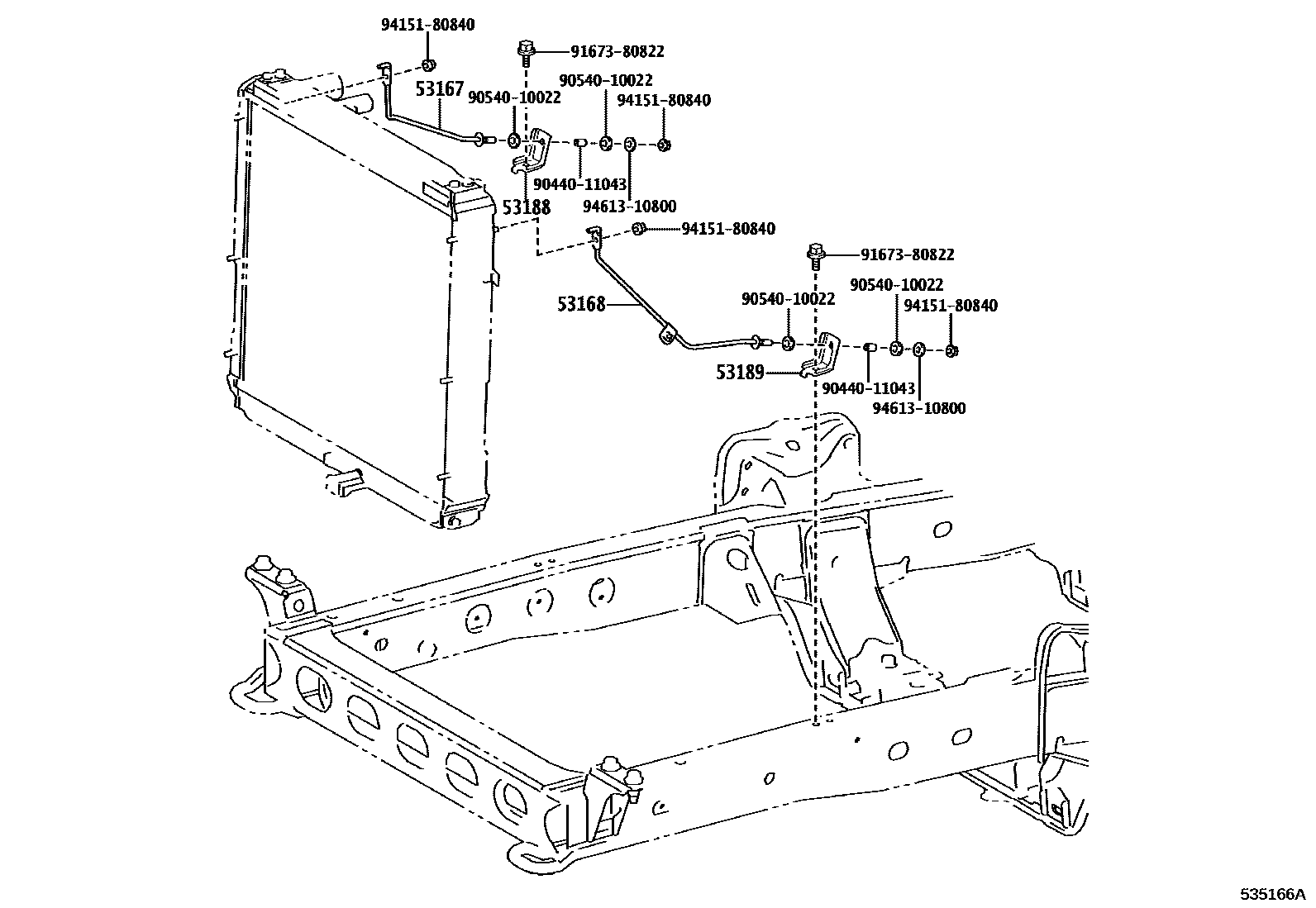 94151-80840
91673-80822
53167
90540-10022
90540-10022
94151-80840
90440-11043
94613-10800
53188
94151-80840
91673-80822
53168
90540-10022
90540-10022
94151-80840
53189
90440-11043
94613-10800
535166A