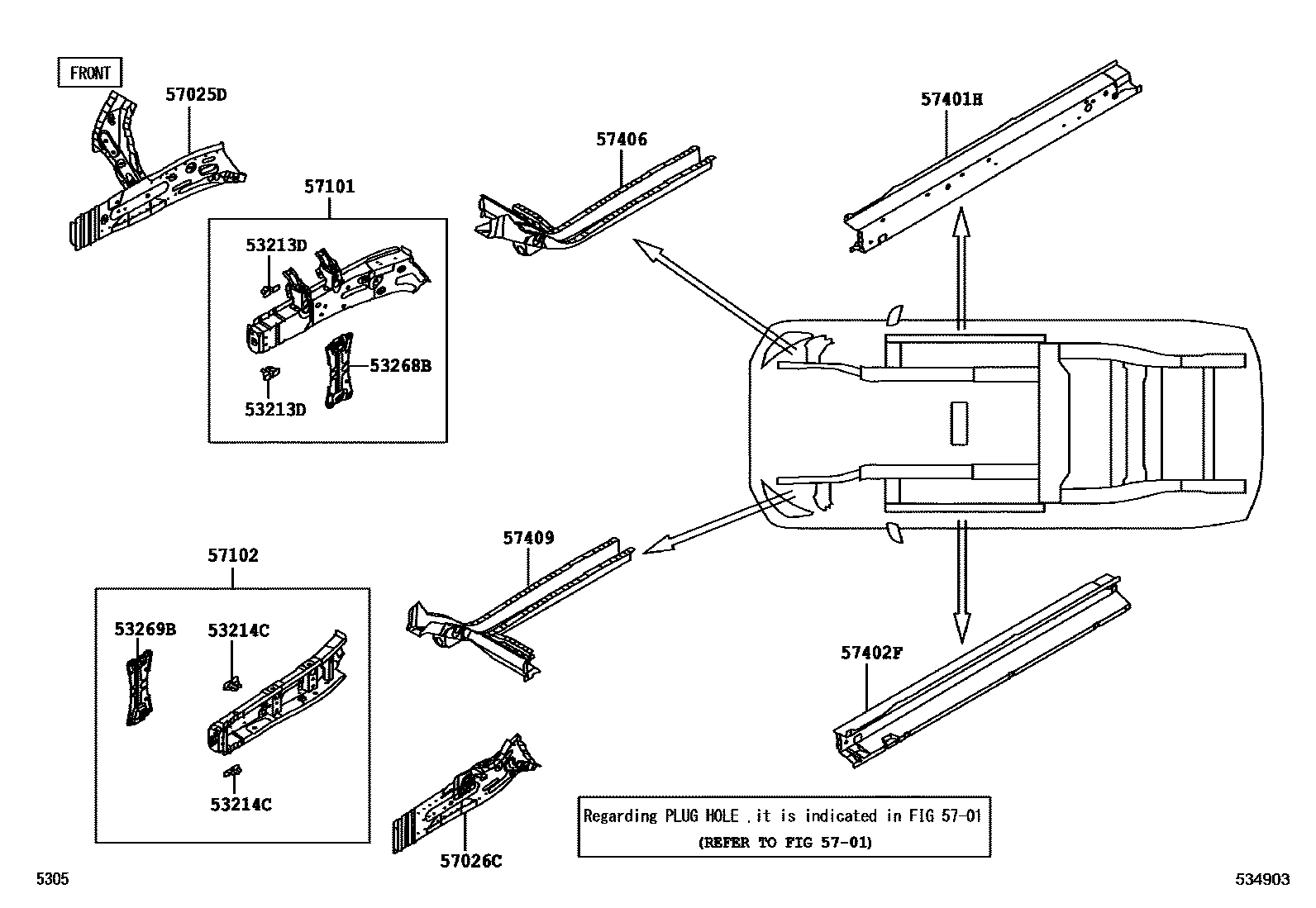 FRONT

57025D

57101

53213D

53268B

53213D

57406

57401H

57102

53269B

53214C

53214C

57409

57402F

57026C

Regarding PLUG HOLE ,it is indicated in FIG 57-01
(REFER TO FIG 57-01)

5305

534903