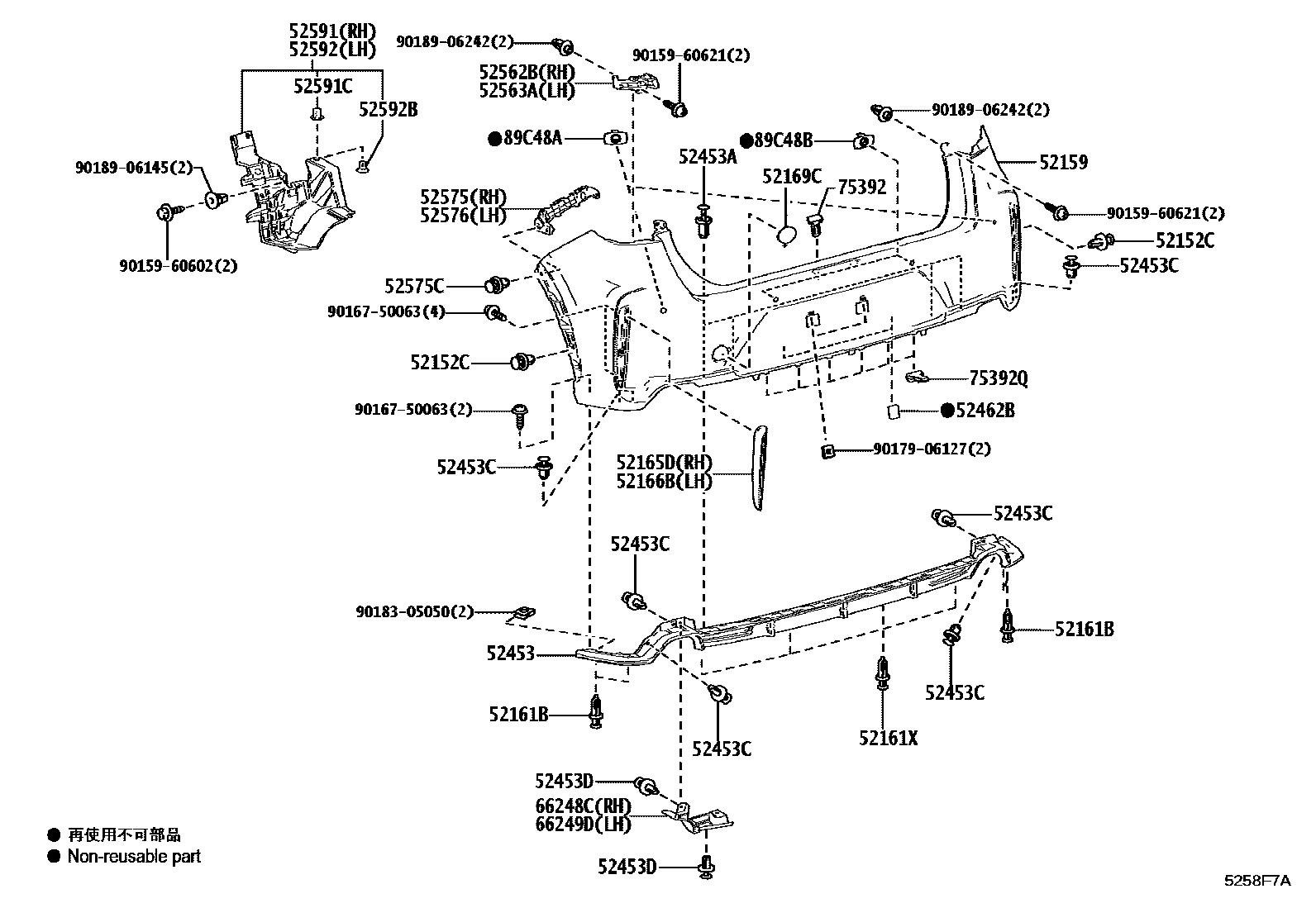 52591(RH)
52592(LH)
52591C
52592B
90189-06145(2)
90159-60602(2)
90189-06242(2)
52562B(RH)
52563A(LH)
90159-60621(2)
●89C48A
52575(RH)
52576(LH)
52575C
90167-50063(4)
52152C
90167-50063(2)
52453C
52453A
●89C48B
52169C
75392
90189-06242(2)
52159
90159-60621(2)
52152C
52453C
75392Q
●52462B
90179-06127(2)
52165D(RH)
52166B(LH)
52453C
52453C
90183-05050(2)
52453
52161B
52453C
52161X
52453C
52161B
52453D
66248C(RH)
66249D(LH)
52453D
● 再使用不可部品
● Non-reusable part
5258F7A